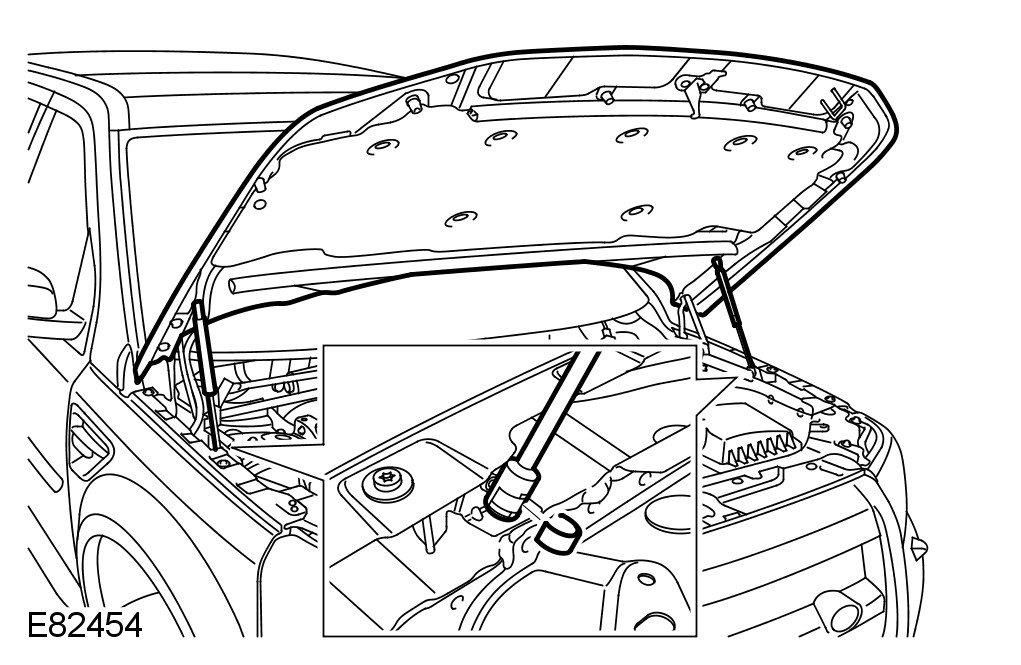 E82454