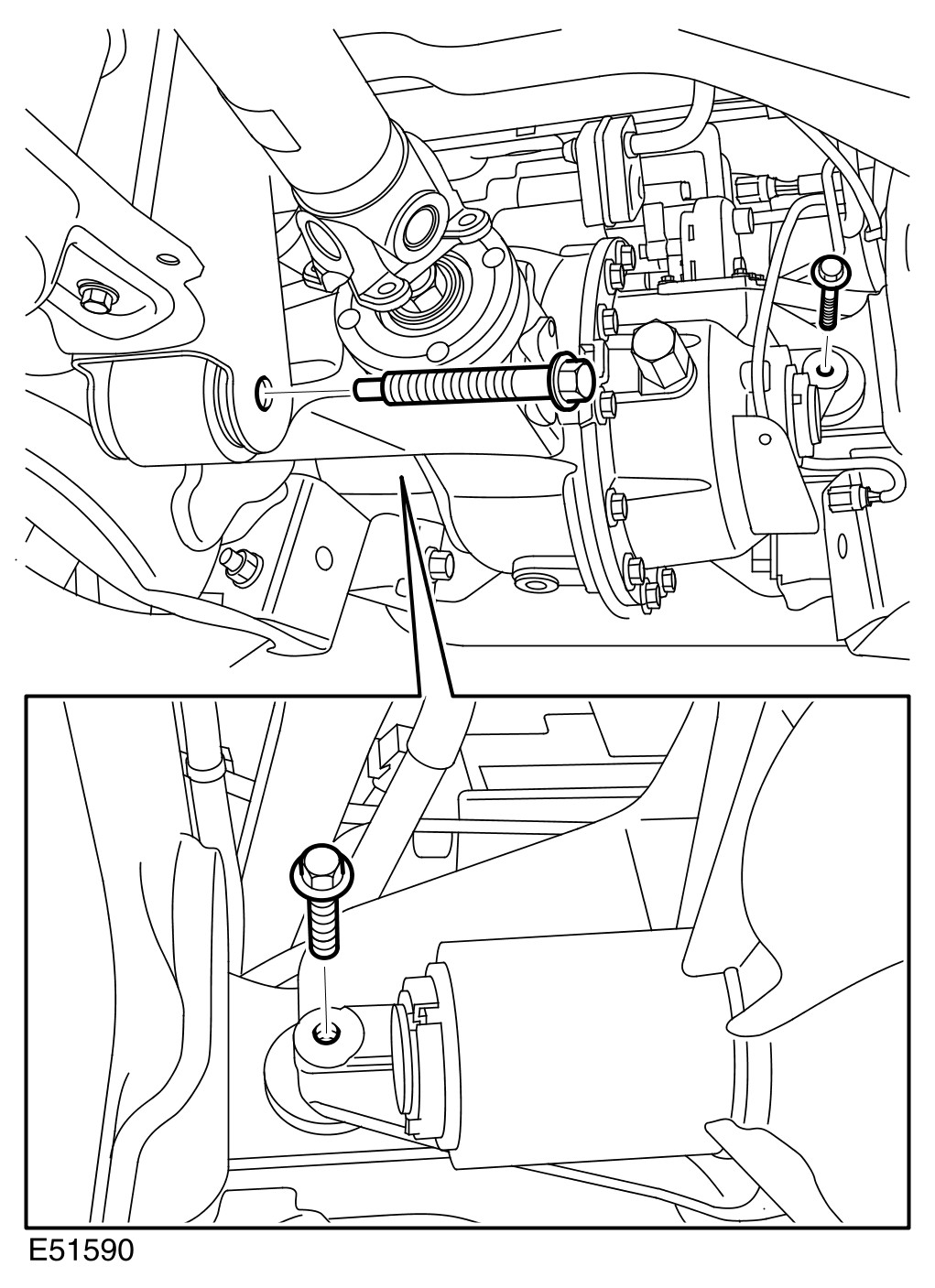 E51590