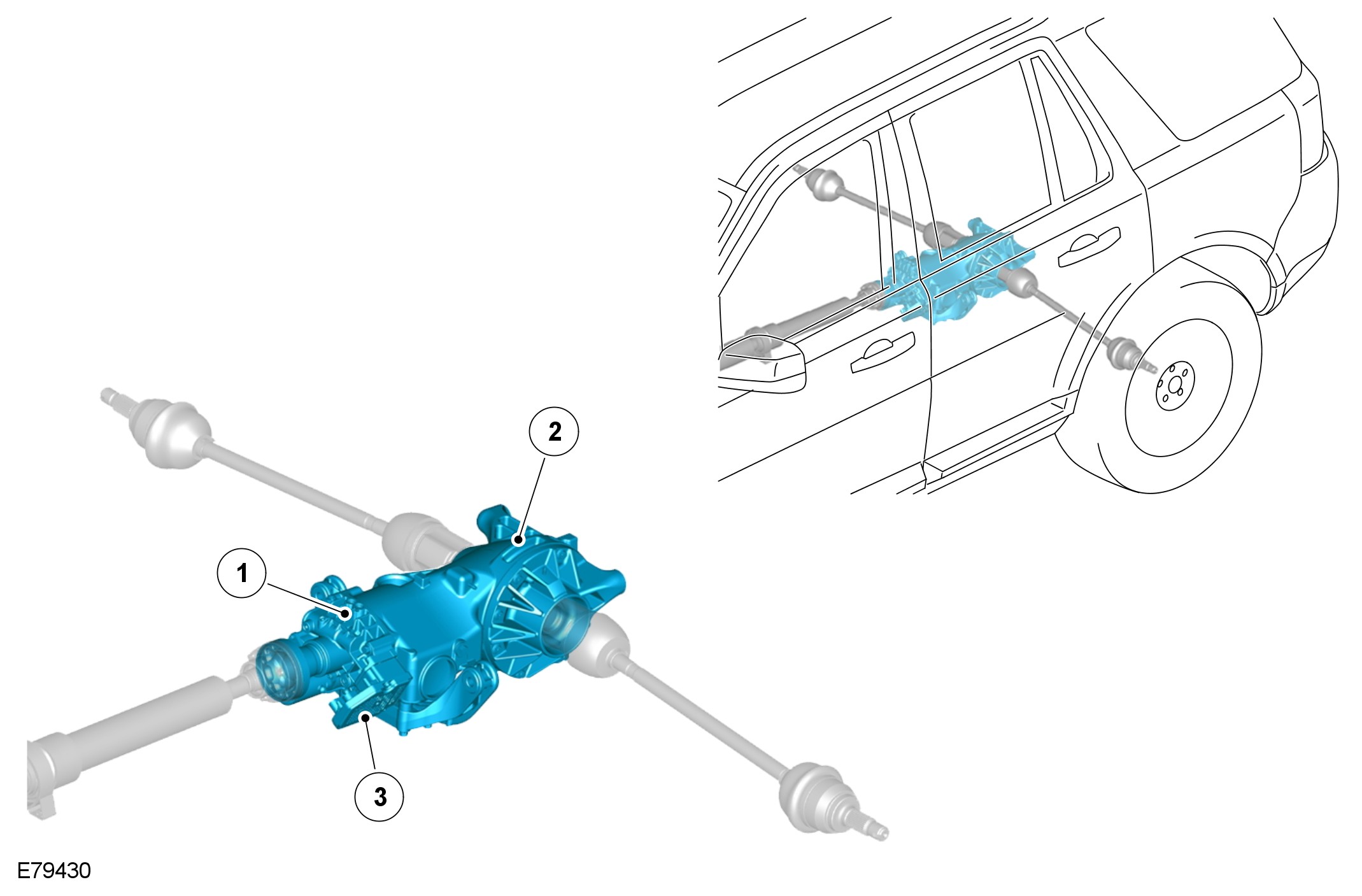 2
1
3
E79430