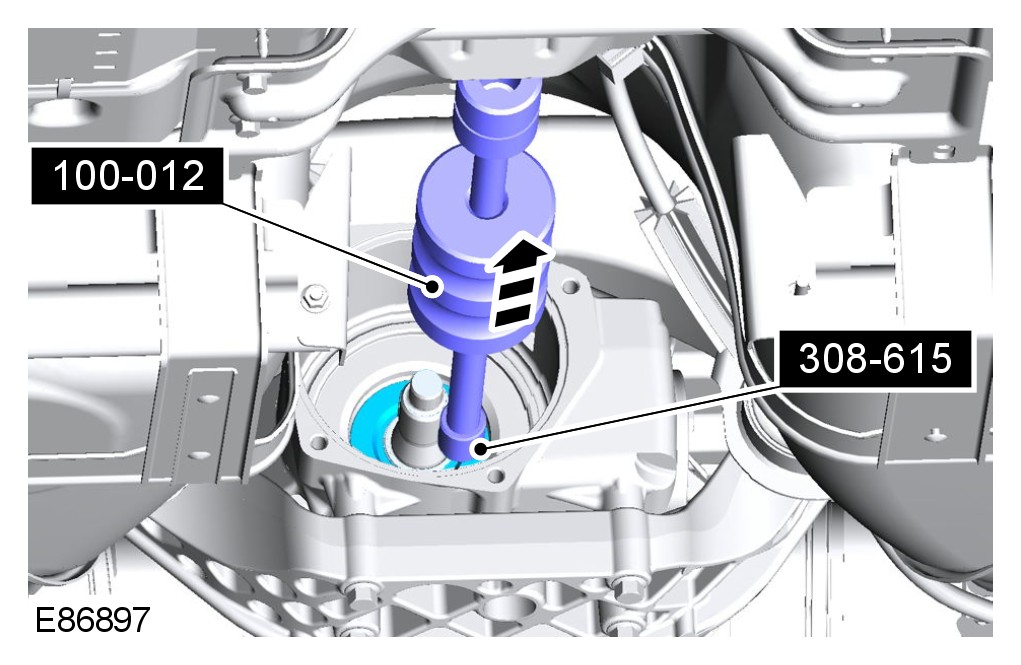 100-012

308-615

E86897