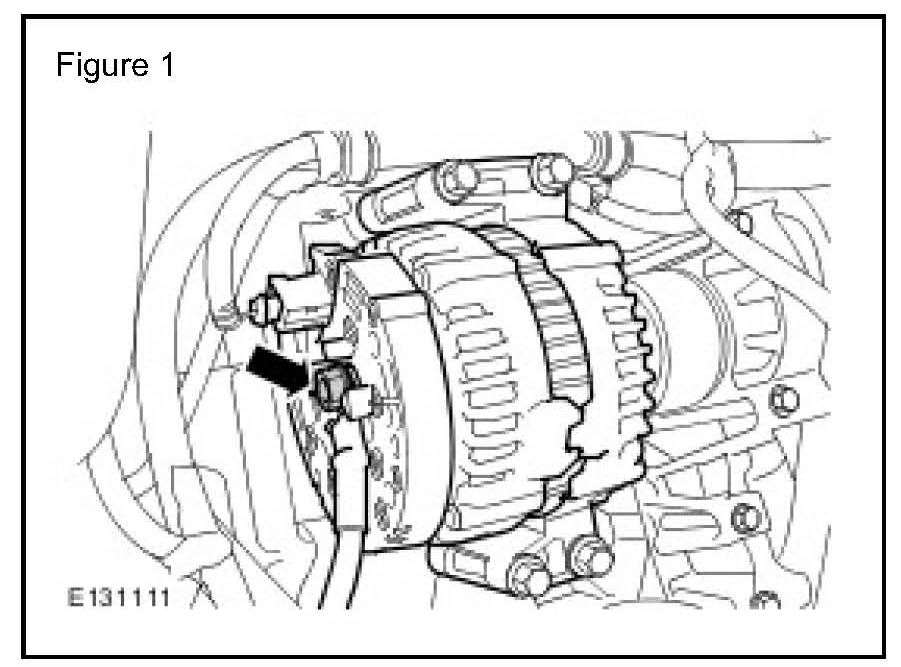 Figure 1

E131111