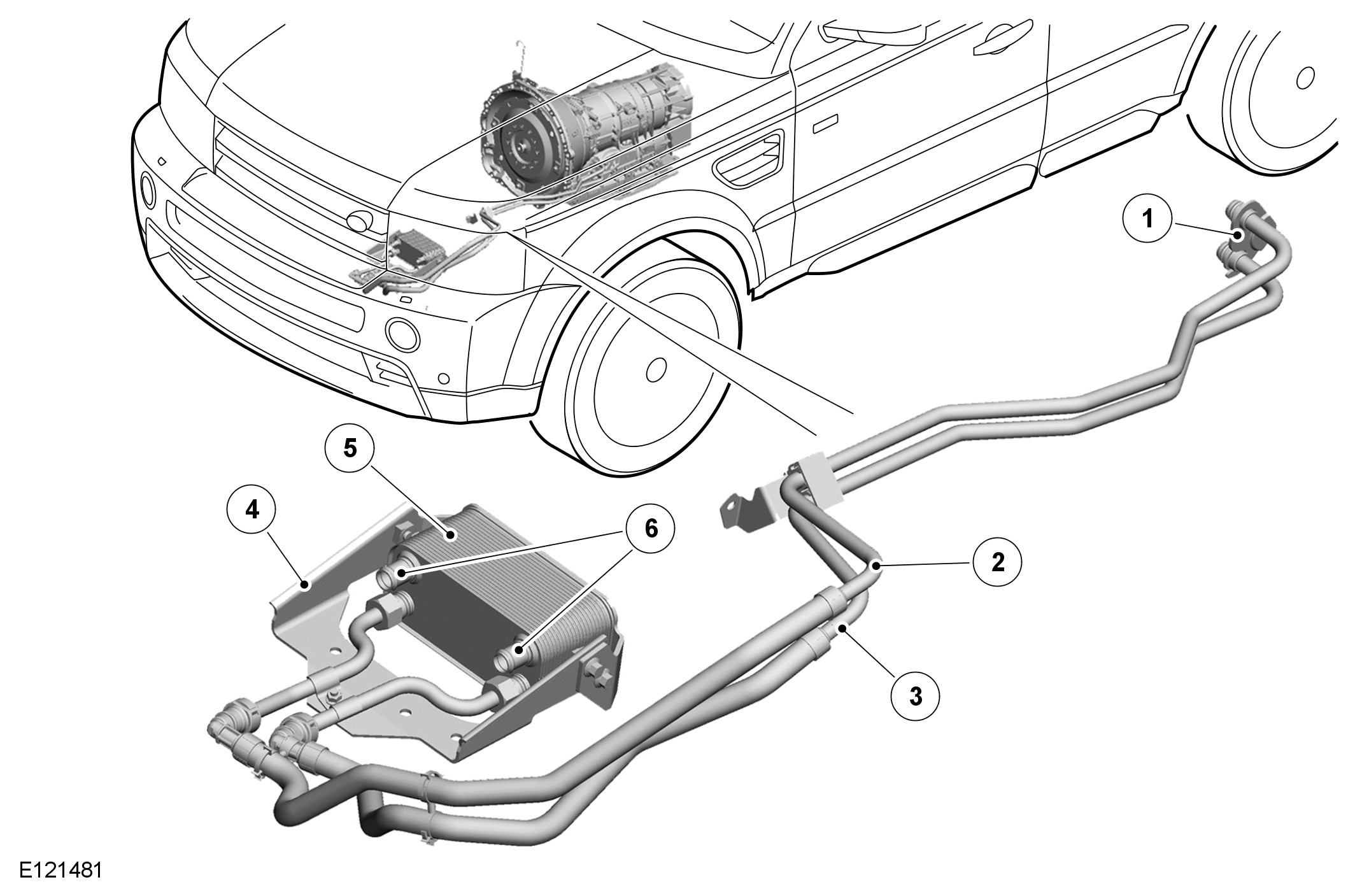 1
5
4
6
2
3
E121481