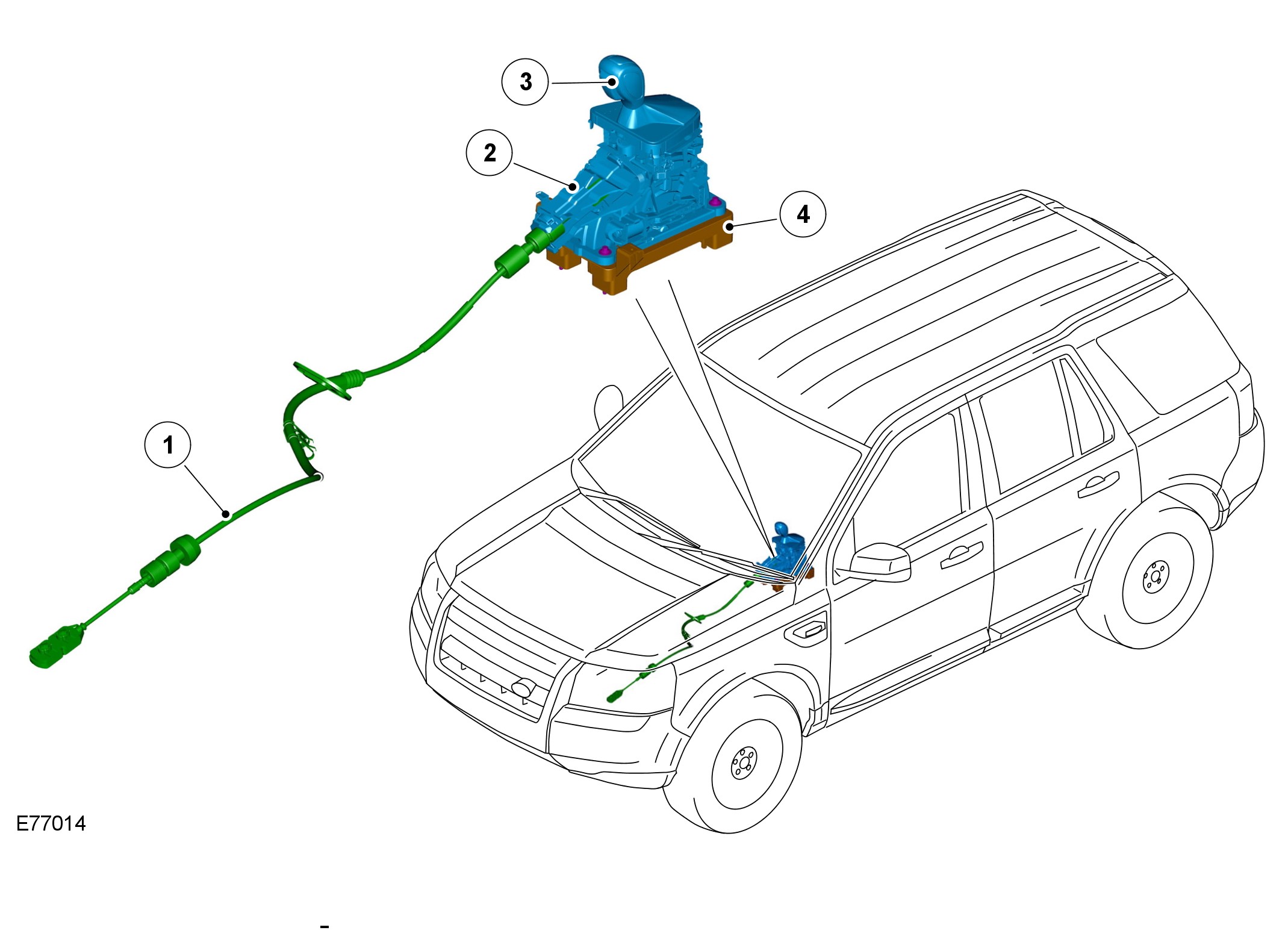 3
2
4
1
E77014
-