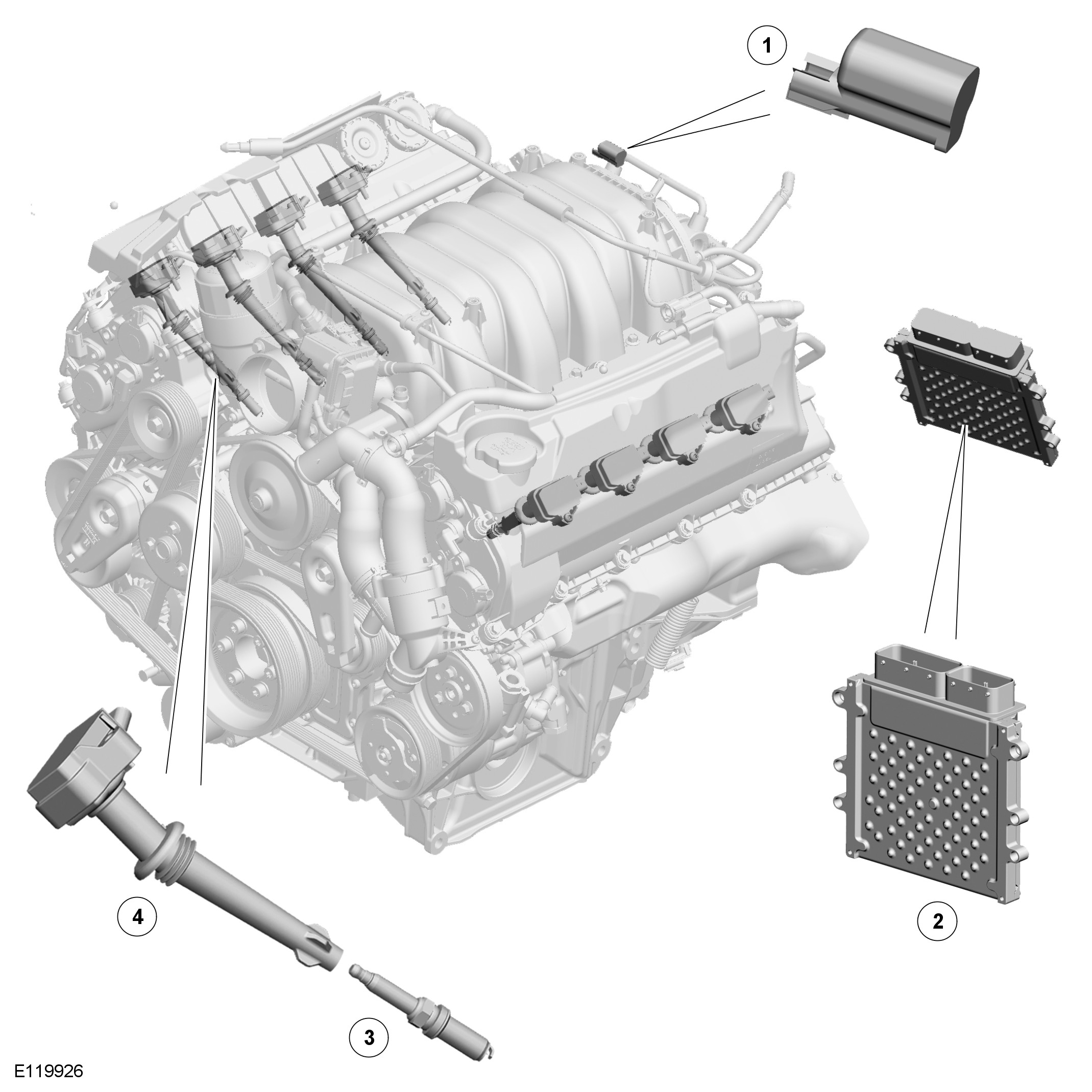 1

2

4

3

E119926