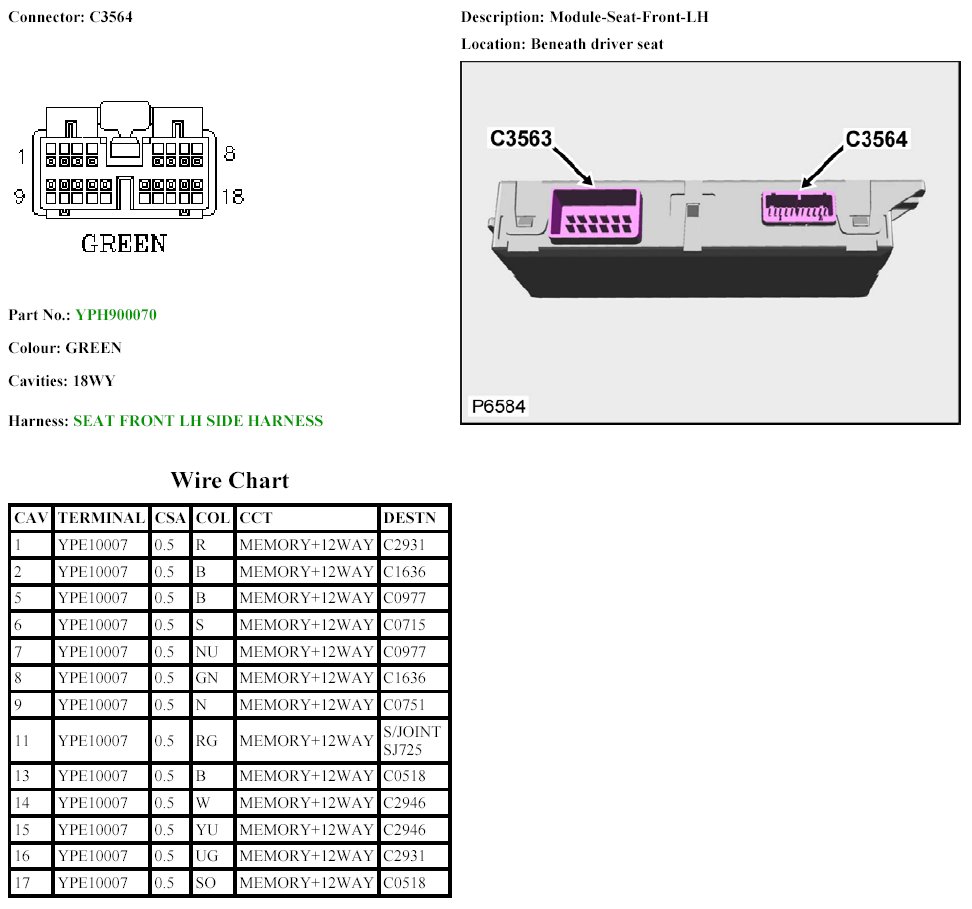 Connector: C3564

1 8
9 18
GREEN

Part No.: YPH900070

Colour: GREEN

Cavities: 18WY

Harness: SEAT FRONT LH SIDE HARNESS

Description: Module-Seat-Front-LH

Location: Beneath driver seat

C3563
C3564
P6584

Wire Chart

| CAV | TERMINAL | CSA | COL | CCT | DESTN |
|---|---|---|---|---|---|
| 1 | YPE10007 | 0.5 | R | MEMORY+12WAY | C2931 |
| 2 | YPE10007 | 0.5 | B | MEMORY+12WAY | C1636 |
| 5 | YPE10007 | 0.5 | B | MEMORY+12WAY | C0977 |
| 6 | YPE10007 | 0.5 | S | MEMORY+12WAY | C0715 |
| 7 | YPE10007 | 0.5 | NU | MEMORY+12WAY | C0977 |
| 8 | YPE10007 | 0.5 | GN | MEMORY+12WAY | C1636 |
| 9 | YPE10007 | 0.5 | N | MEMORY+12WAY | C0751 |
| 11 | YPE10007 | 0.5 | RG | MEMORY+12WAY | S/JOINT SJ725 |
| 13 | YPE10007 | 0.5 | B | MEMORY+12WAY | C0518 |
| 14 | YPE10007 | 0.5 | W | MEMORY+12WAY | C2946 |
| 15 | YPE10007 | 0.5 | YU | MEMORY+12WAY | C2946 |
| 16 | YPE10007 | 0.5 | UG | MEMORY+12WAY | C2931 |
| 17 | YPE10007 | 0.5 | SO | MEMORY+12WAY | C0518 |