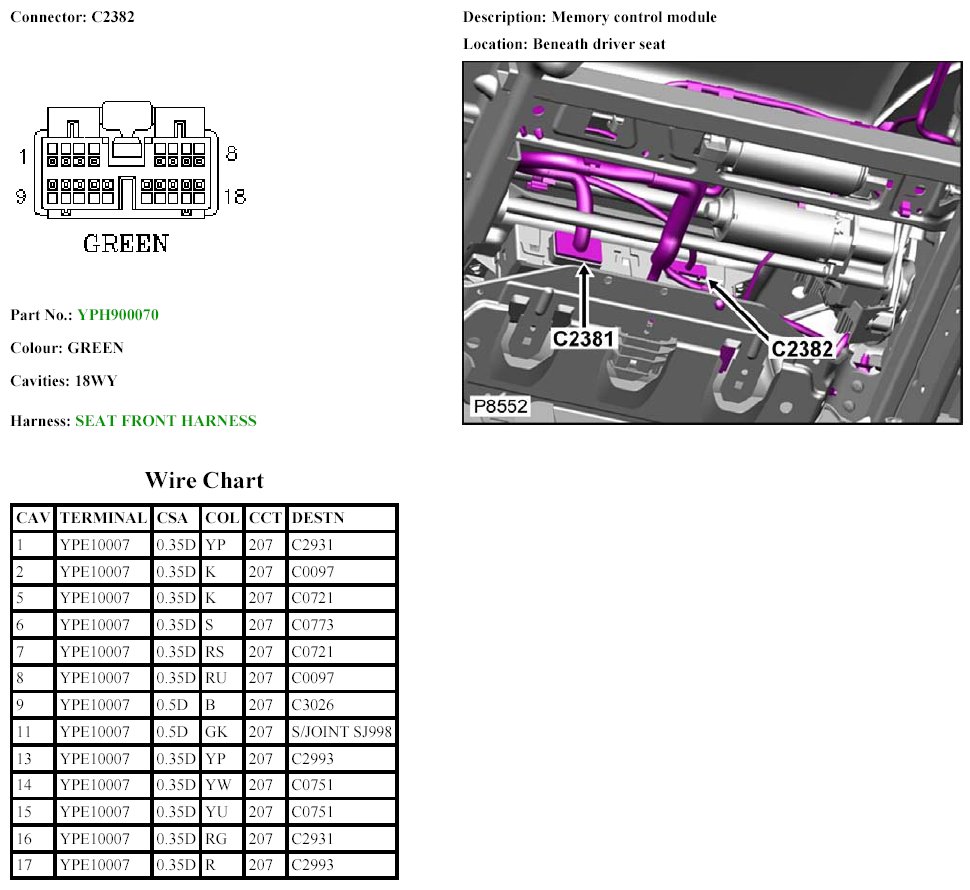 Connector: C2382

1 8
9 18

GREEN

Part No.: YPH900070

Colour: GREEN

Cavities: 18WY

Harness: SEAT FRONT HARNESS

Description: Memory control module

Location: Beneath driver seat

C2381
C2382
P8552

Wire Chart

| CAV | TERMINAL | CSA | COL | CCT | DESTN |
|---|---|---|---|---|---|
| 1 | YPE10007 | 0.35D | YP | 207 | C2931 |
| 2 | YPE10007 | 0.35D | K | 207 | C0097 |
| 5 | YPE10007 | 0.35D | K | 207 | C0721 |
| 6 | YPE10007 | 0.35D | S | 207 | C0773 |
| 7 | YPE10007 | 0.35D | RS | 207 | C0721 |
| 8 | YPE10007 | 0.35D | RU | 207 | C0097 |
| 9 | YPE10007 | 0.5D | B | 207 | C3026 |
| 11 | YPE10007 | 0.5D | GK | 207 | S/JOINT SJ998 |
| 13 | YPE10007 | 0.35D | YP | 207 | C2993 |
| 14 | YPE10007 | 0.35D | YW | 207 | C0751 |
| 15 | YPE10007 | 0.35D | YU | 207 | C0751 |
| 16 | YPE10007 | 0.35D | RG | 207 | C2931 |
| 17 | YPE10007 | 0.35D | R | 207 | C2993 |