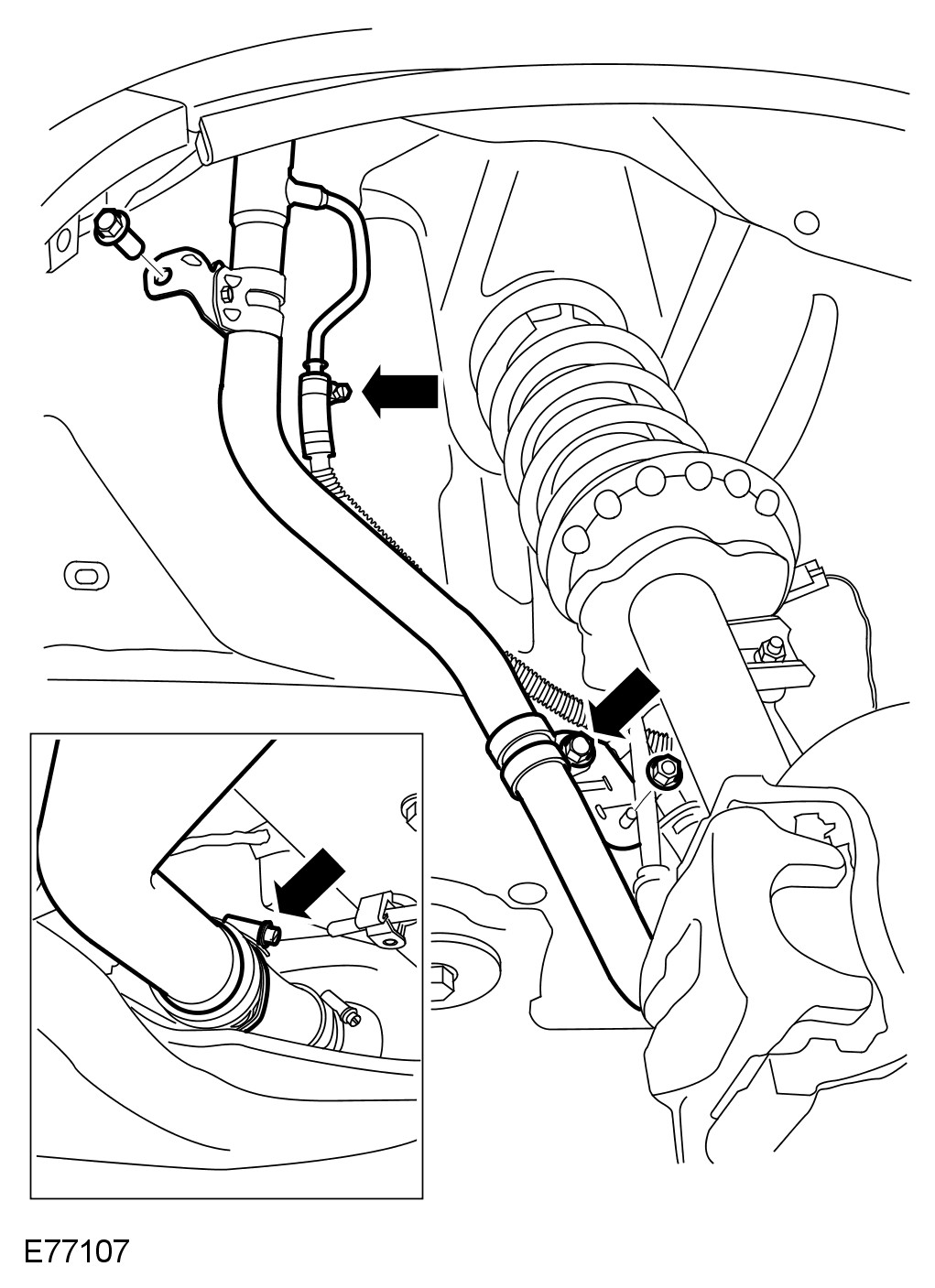 E77107