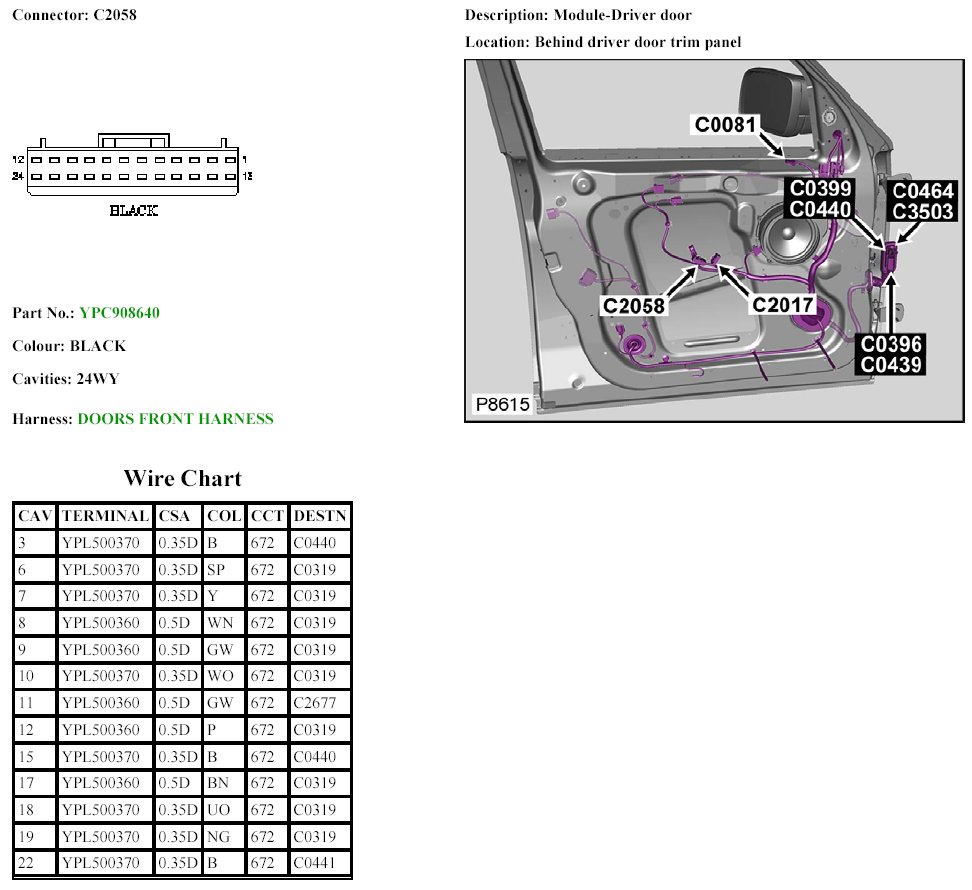 Connector: C2058

12 1
24 13
BLACK

Part No.: YPC908640

Colour: BLACK

Cavities: 24WY

Harness: DOORS FRONT HARNESS

Description: Module-Driver door

Location: Behind driver door trim panel

C0081
C0399
C0440
C0464
C3503
C2058
C2017
C0396
C0439
P8615

Wire Chart

| CAV | TERMINAL | CSA | COL | CCT | DESTN |
|---|---|---|---|---|---|
| 3 | YPL500370 | 0.35D | B | 672 | C0440 |
| 6 | YPL500370 | 0.35D | SP | 672 | C0319 |
| 7 | YPL500370 | 0.35D | Y | 672 | C0319 |
| 8 | YPL500360 | 0.5D | WN | 672 | C0319 |
| 9 | YPL500360 | 0.5D | GW | 672 | C0319 |
| 10 | YPL500370 | 0.35D | WO | 672 | C0319 |
| 11 | YPL500360 | 0.5D | GW | 672 | C2677 |
| 12 | YPL500360 | 0.5D | P | 672 | C0319 |
| 15 | YPL500370 | 0.35D | B | 672 | C0440 |
| 17 | YPL500360 | 0.5D | BN | 672 | C0319 |
| 18 | YPL500370 | 0.35D | UO | 672 | C0319 |
| 19 | YPL500370 | 0.35D | NG | 672 | C0319 |
| 22 | YPL500370 | 0.35D | B | 672 | C0441 |