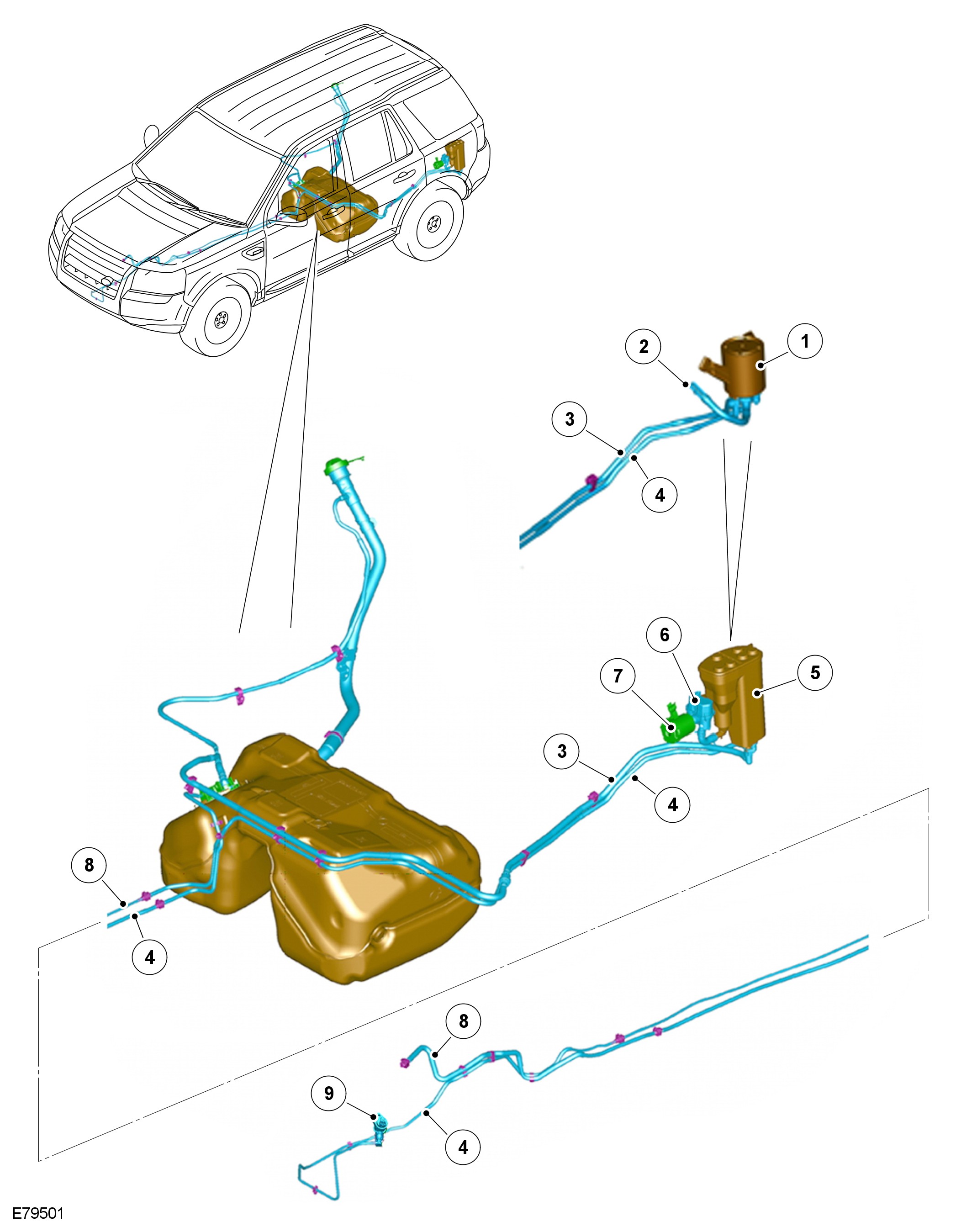 2
1
3
4
6
7
5
3
4
8
4
8
9
4
E79501