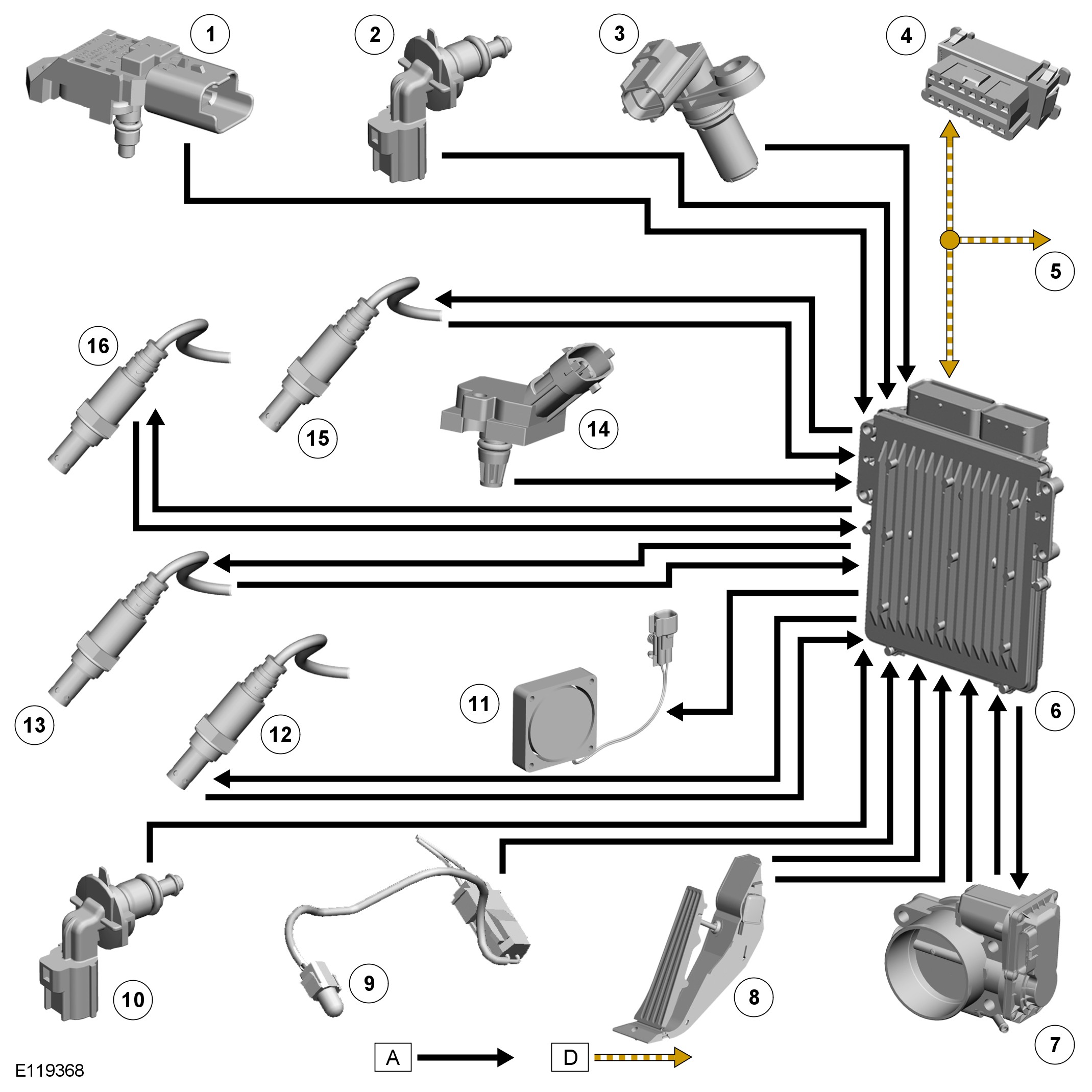 1
2
3
4
5
16
15
14
13
12
11
6
10
9
8
7
A
D
E119368