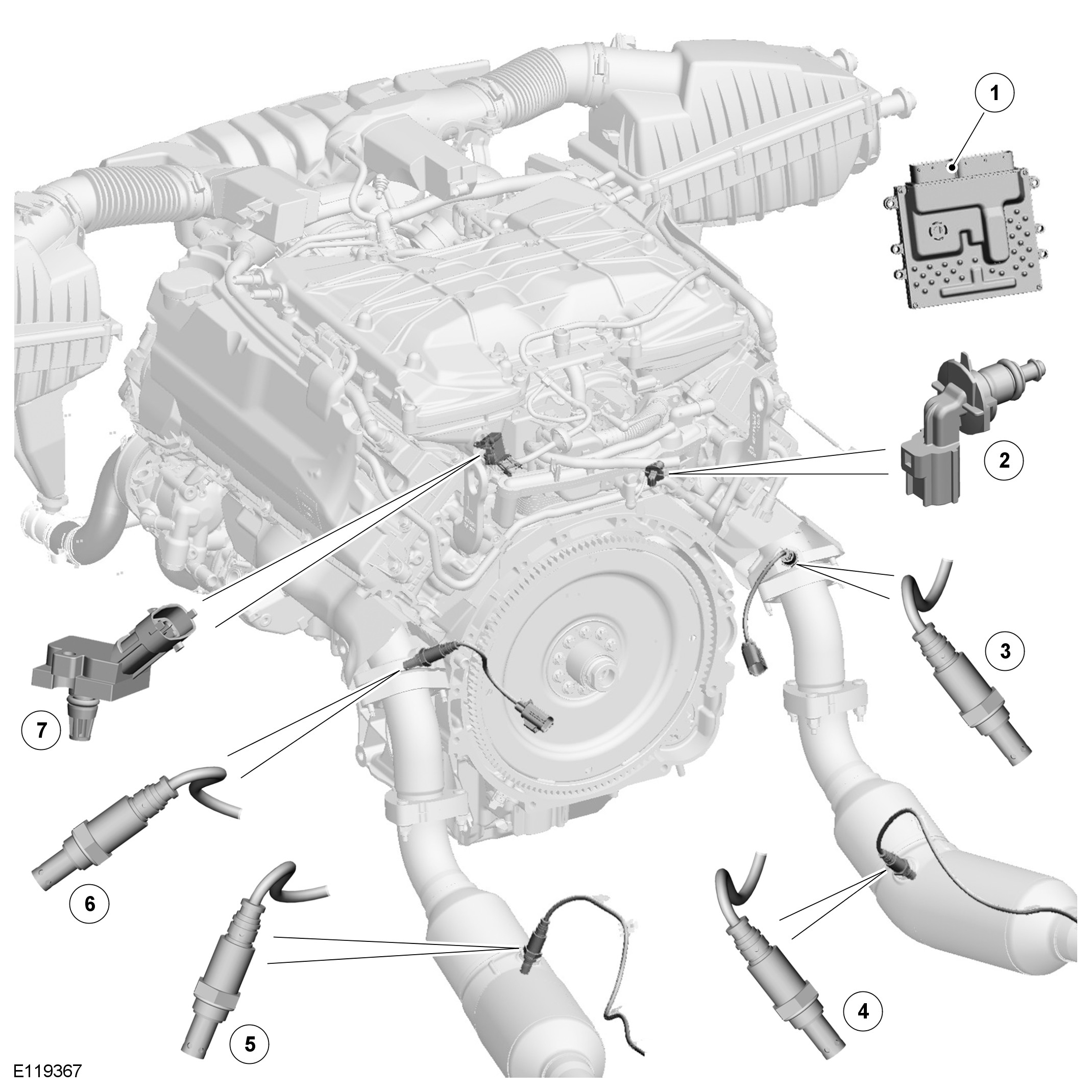 1
2
3
7
6
5
4
E119367