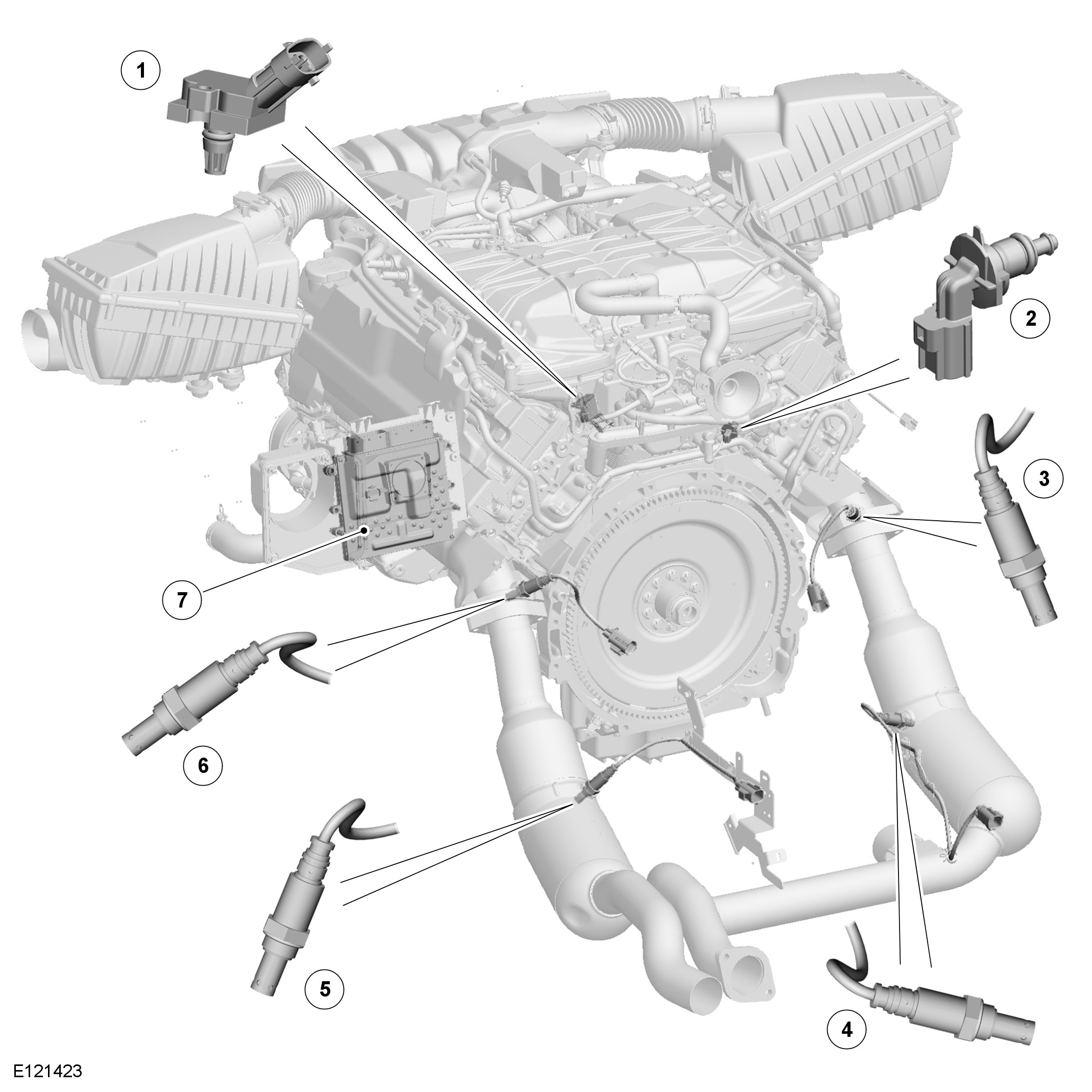 1

2

3

7

6

5

4

E121423