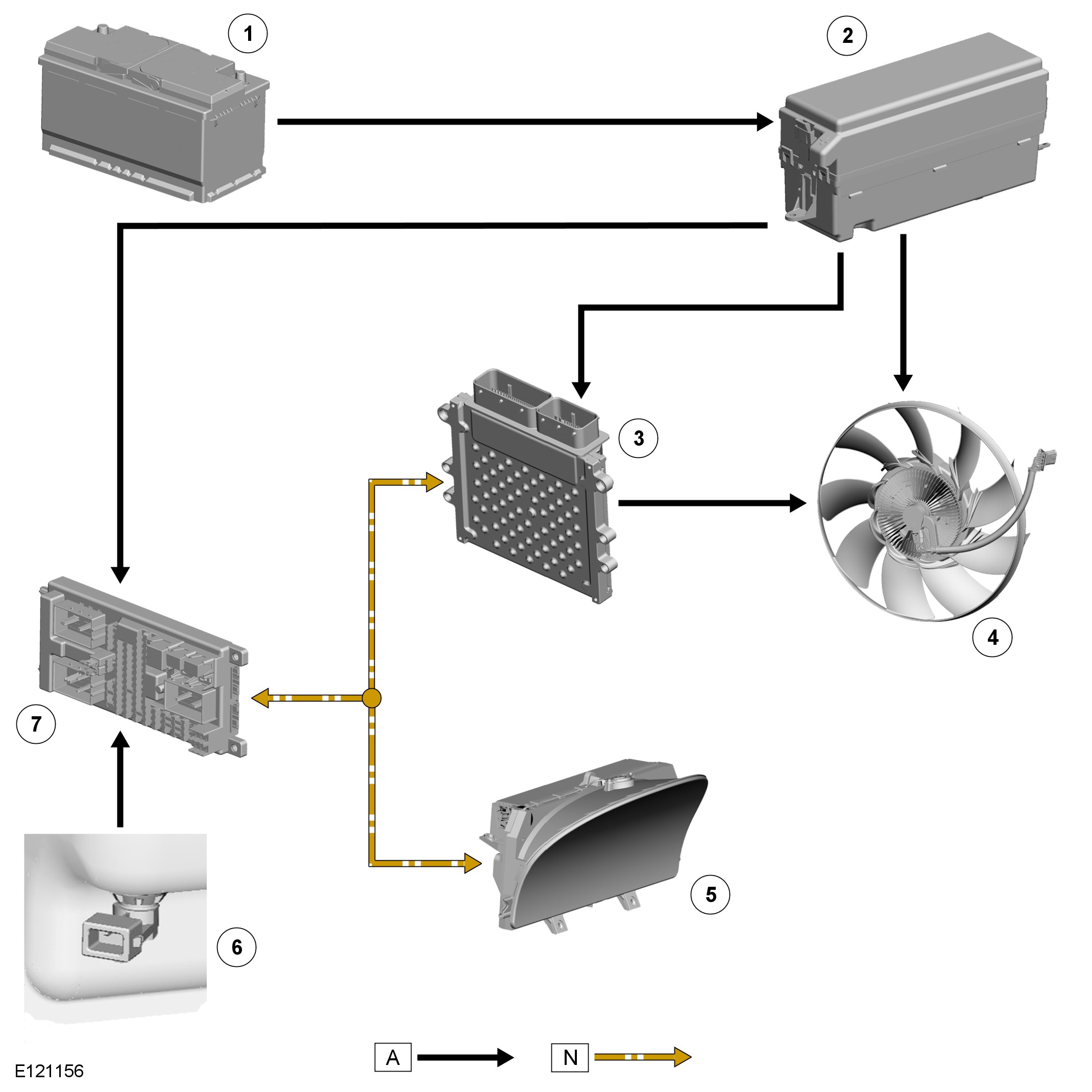 1
2
3
4
7
5
6
A
N
E121156