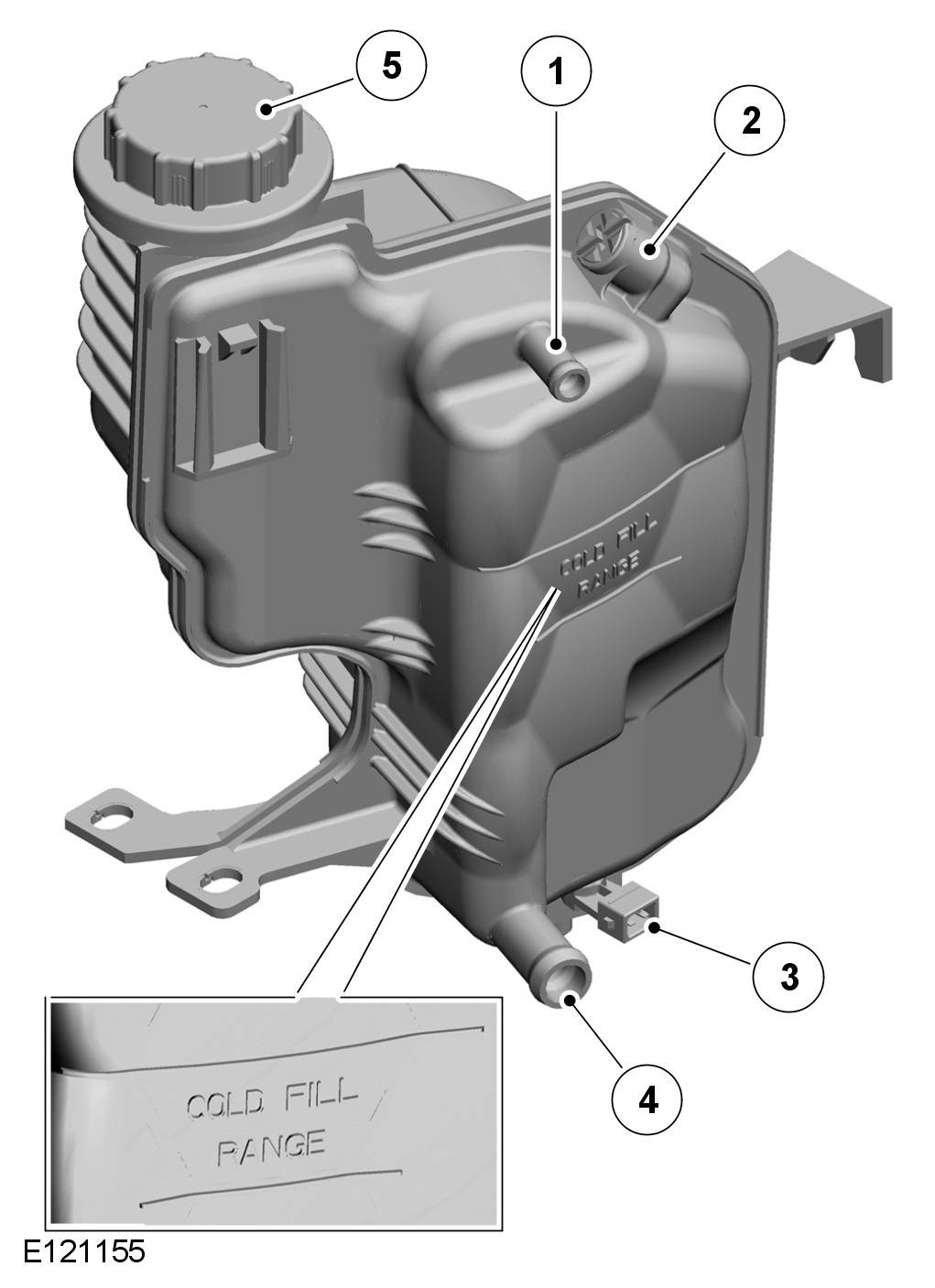 5
1
2
COLD FILL RANGE
3
4
COLD FILL RANGE
E121155