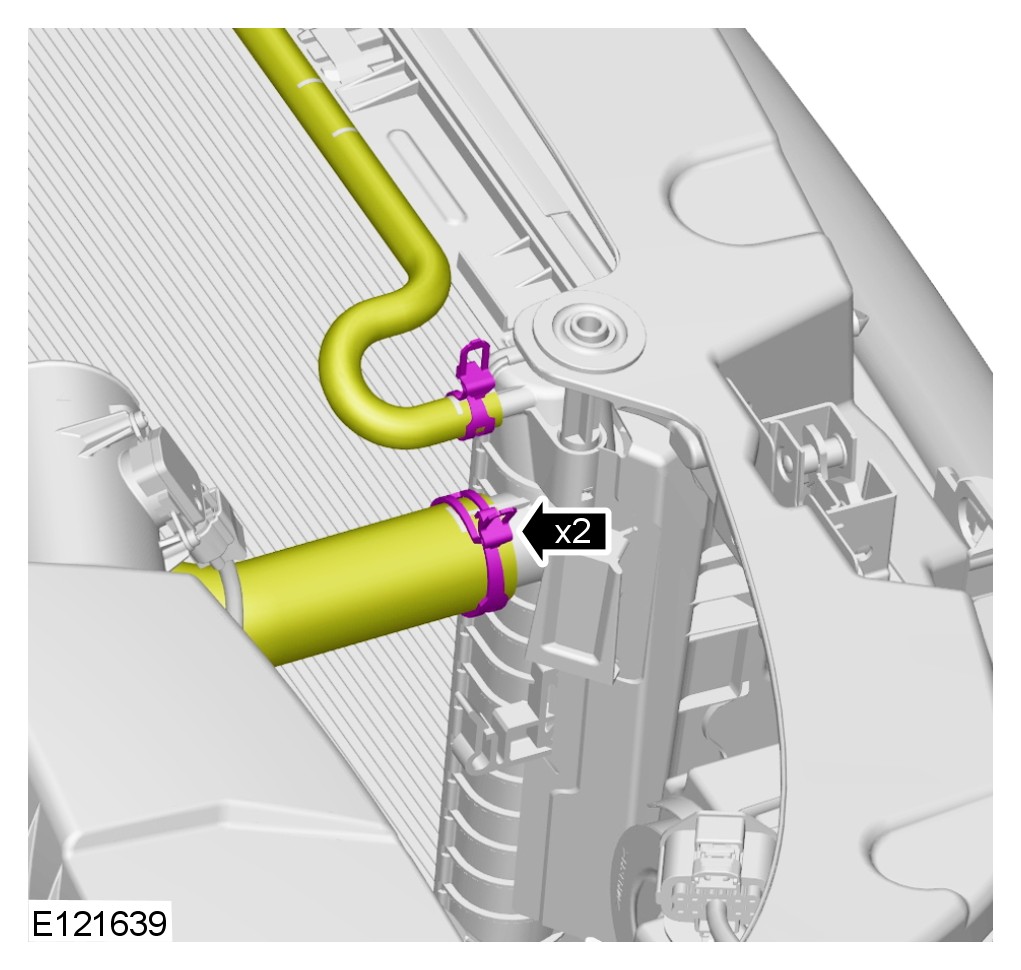 x2

E121639