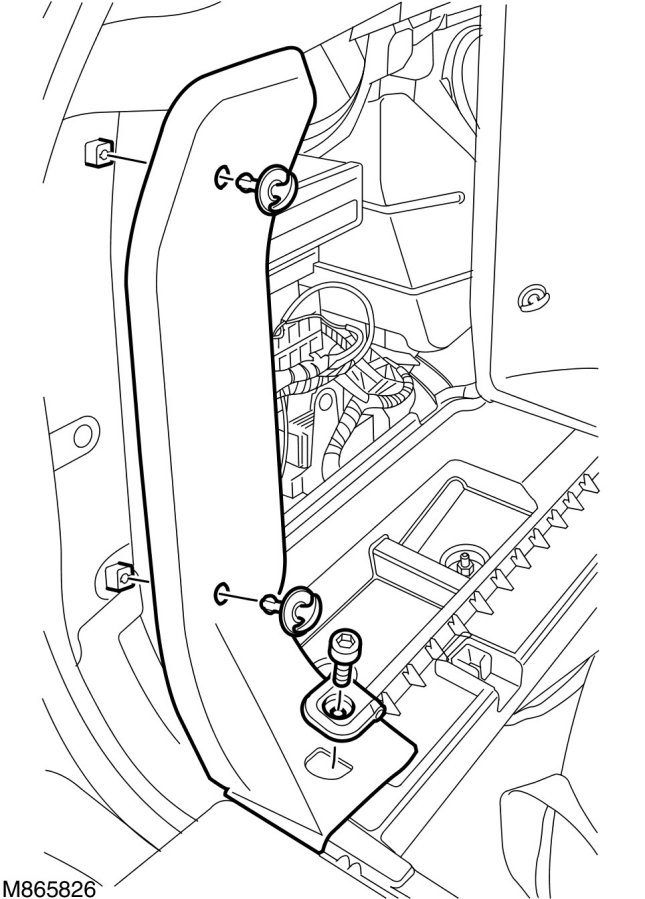 M865826