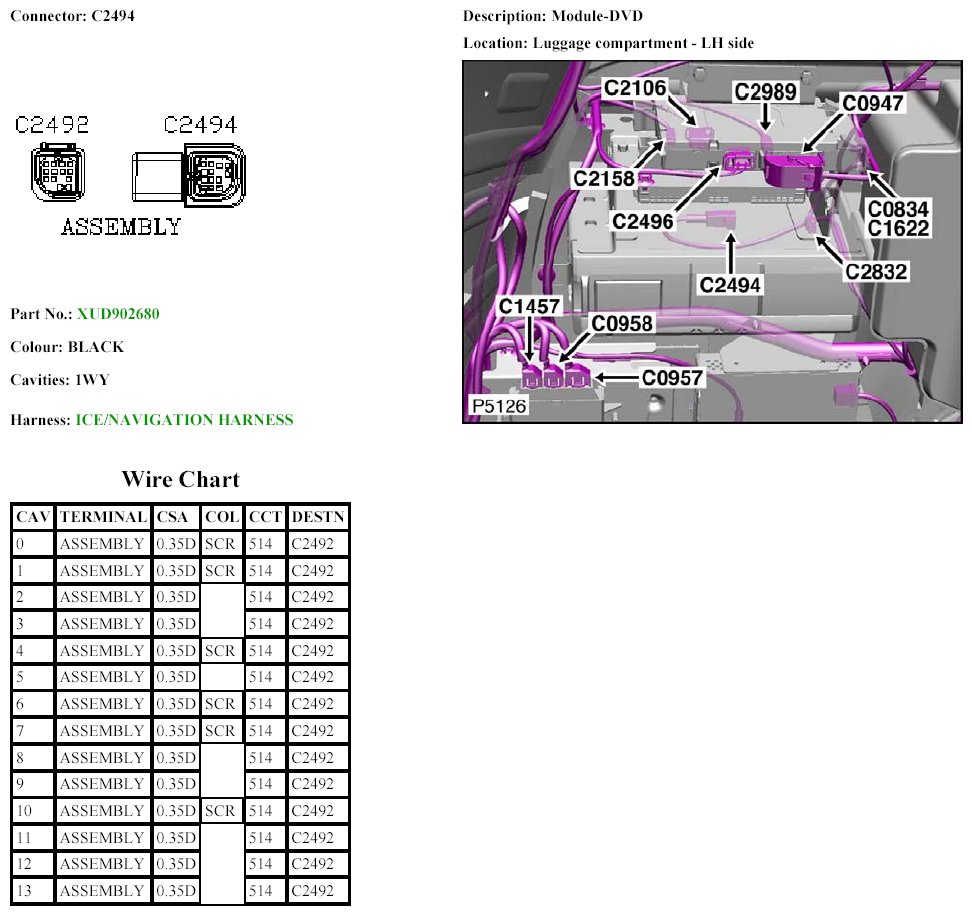 Connector: C2494

C2492 C2494

ASSEMBLY

Part No.: XUD902680

Colour: BLACK

Cavities: 1WY

Harness: ICE/NAVIGATION HARNESS

Description: Module-DVD

Location: Luggage compartment - LH side

C2106
C2989
C0947
C2158
C2496
C0834
C1622
C2494
C2832
C1457
C0958
C0957
P5126

Wire Chart

| CAV | TERMINAL | CSA | COL | CCT | DESTN |
|---|---|---|---|---|---|
| 0 | ASSEMBLY | 0.35D | SCR | 514 | C2492 |
| 1 | ASSEMBLY | 0.35D | SCR | 514 | C2492 |
| 2 | ASSEMBLY | 0.35D | | 514 | C2492 |
| 3 | ASSEMBLY | 0.35D | | 514 | C2492 |
| 4 | ASSEMBLY | 0.35D | SCR | 514 | C2492 |
| 5 | ASSEMBLY | 0.35D | | 514 | C2492 |
| 6 | ASSEMBLY | 0.35D | SCR | 514 | C2492 |
| 7 | ASSEMBLY | 0.35D | SCR | 514 | C2492 |
| 8 | ASSEMBLY | 0.35D | | 514 | C2492 |
| 9 | ASSEMBLY | 0.35D | | 514 | C2492 |
| 10 | ASSEMBLY | 0.35D | SCR | 514 | C2492 |
| 11 | ASSEMBLY | 0.35D | | 514 | C2492 |
| 12 | ASSEMBLY | 0.35D | | 514 | C2492 |
| 13 | ASSEMBLY | 0.35D | | 514 | C2492 |