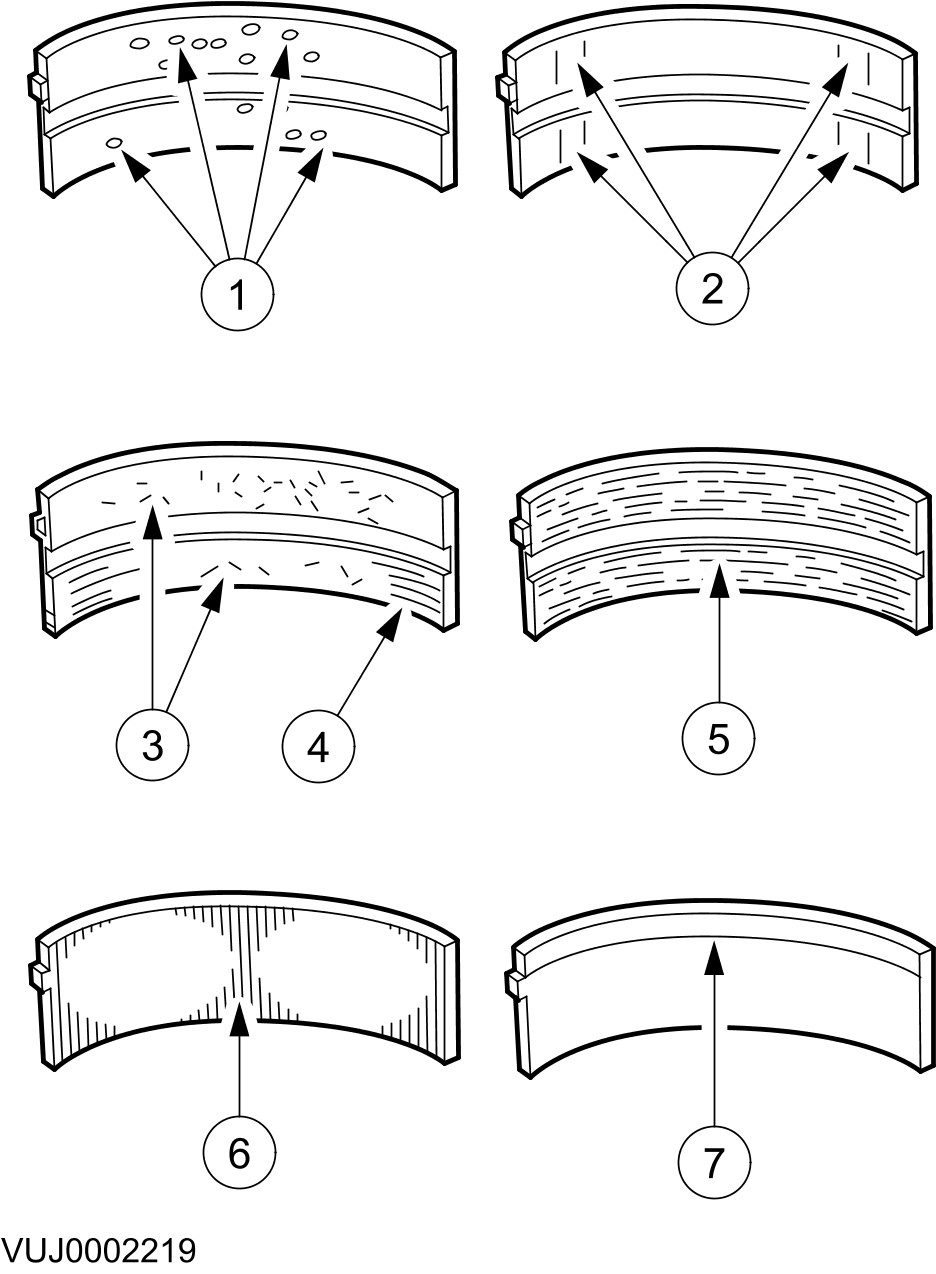 1
2
3
4
5
6
7
VUJ0002219