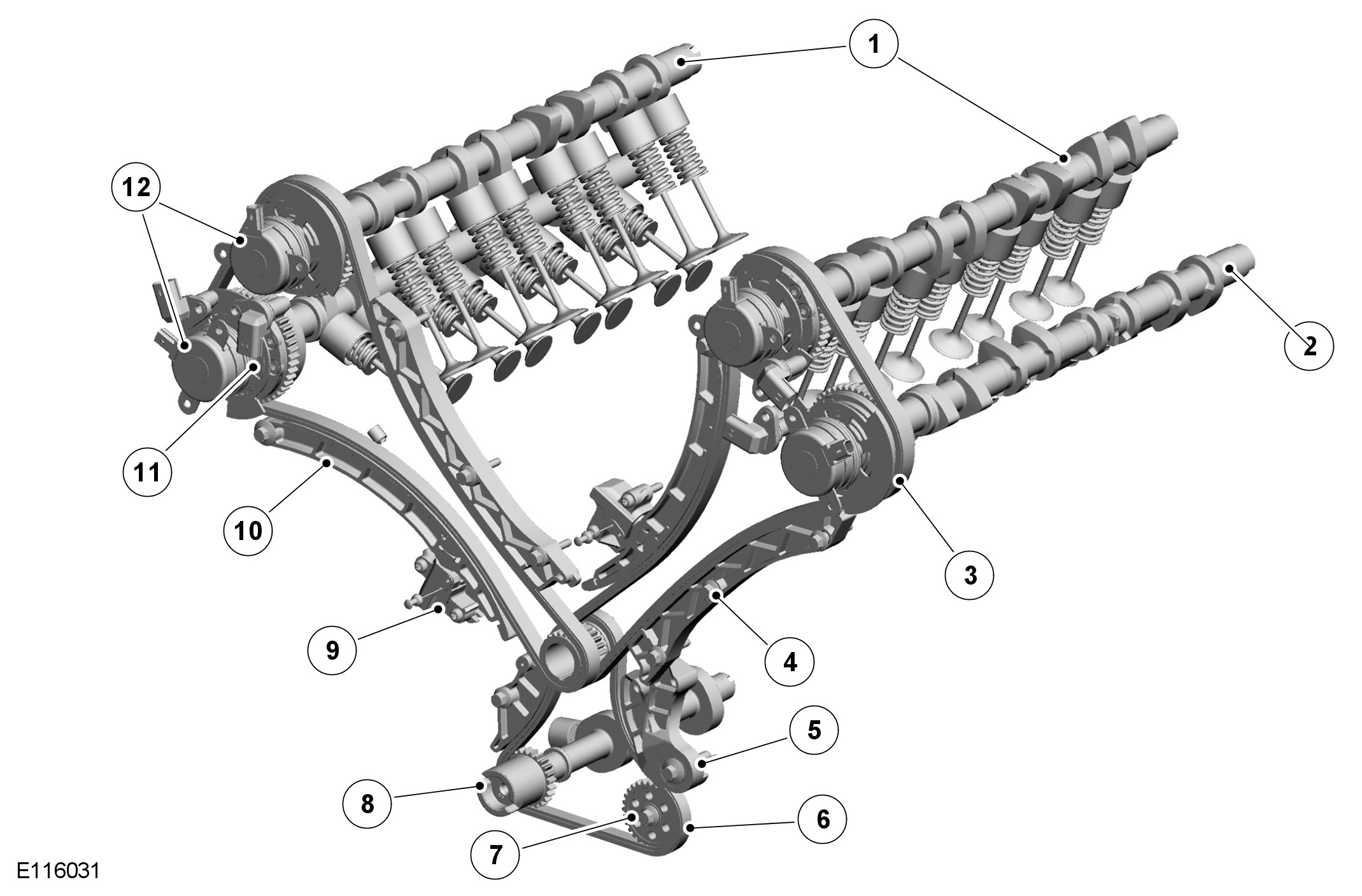 1
12
2
11
10
3
9
4
5
8
6
7
E116031