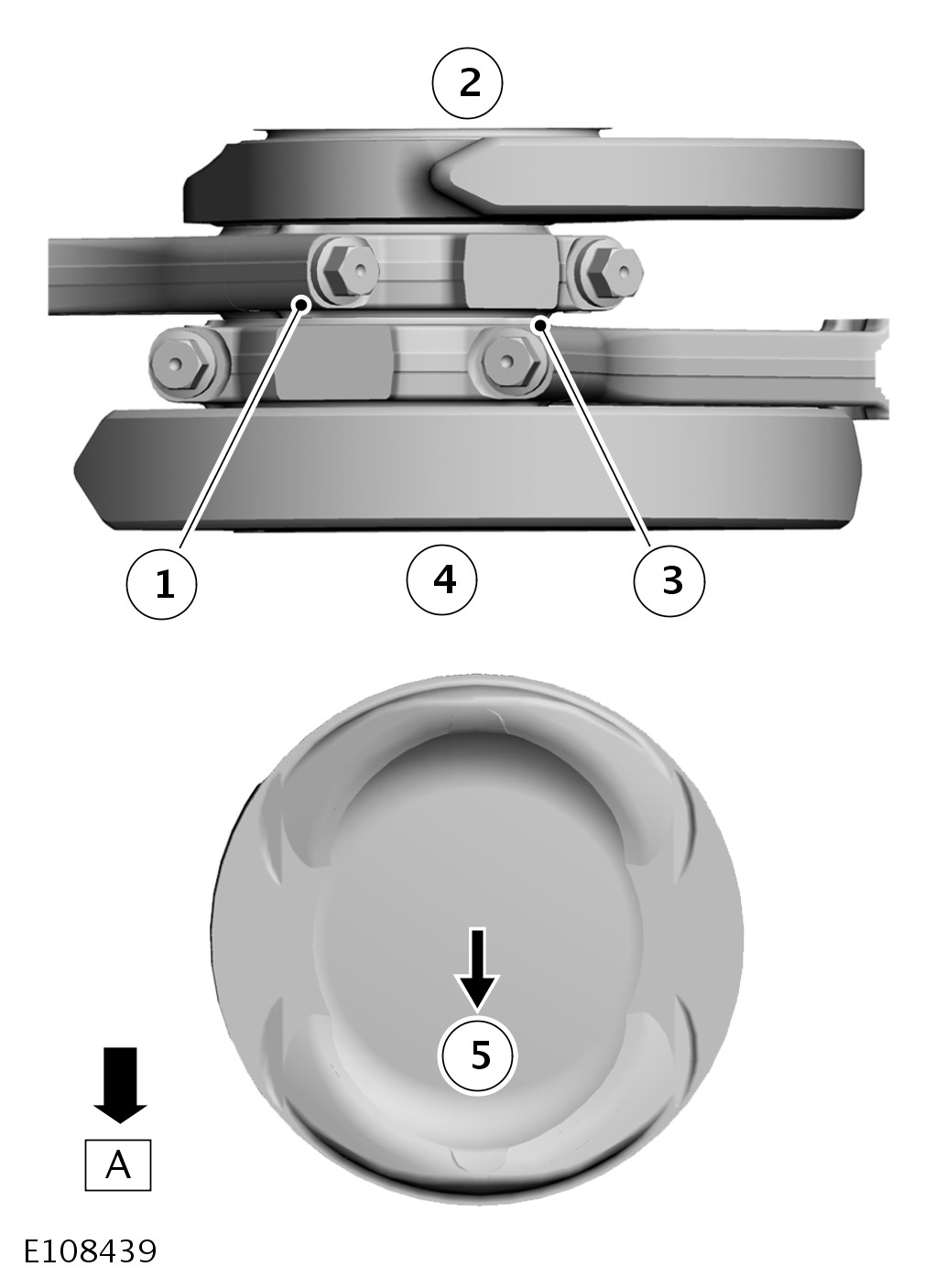 2

1

4

3

5

A

E108439