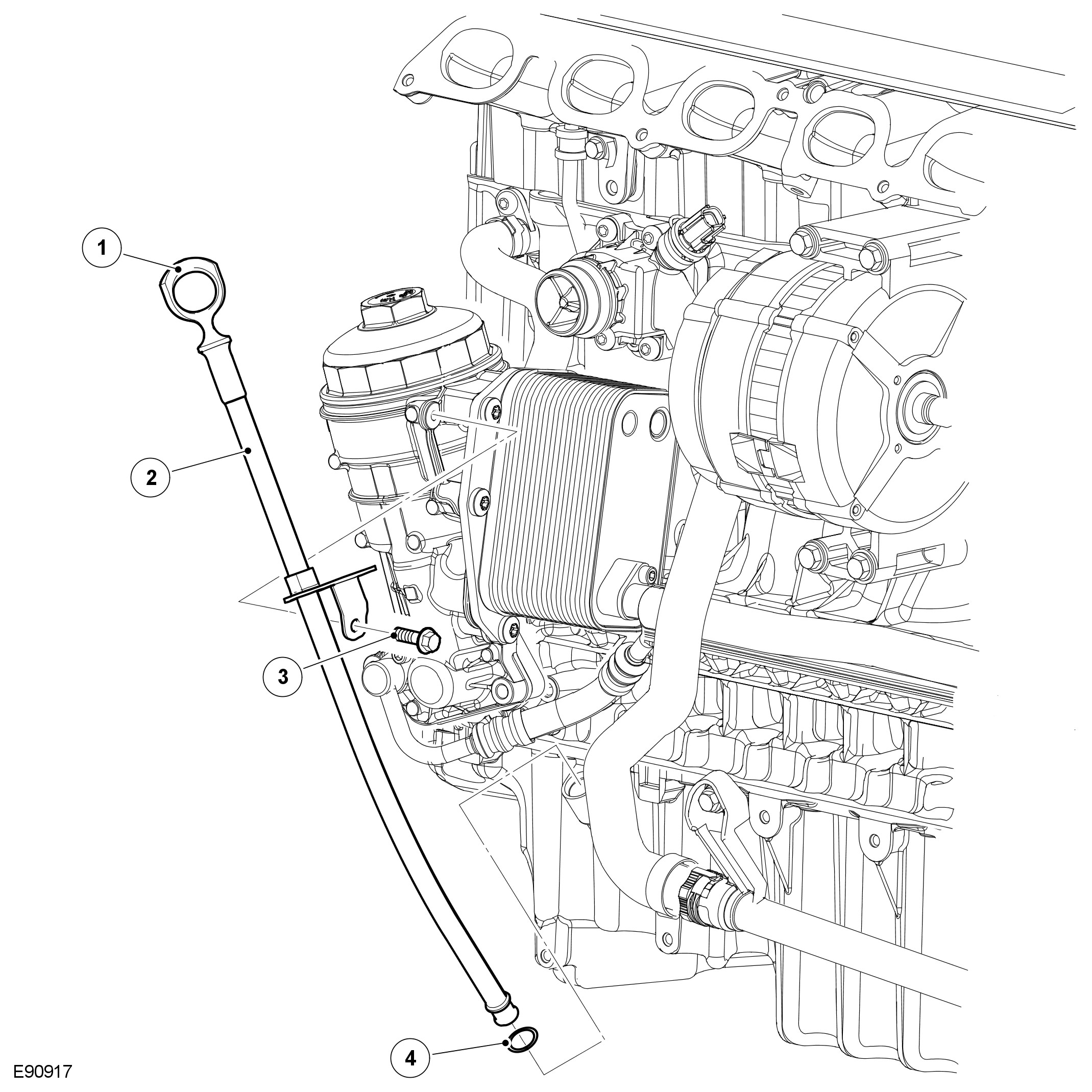 1

2

3

4

E90917