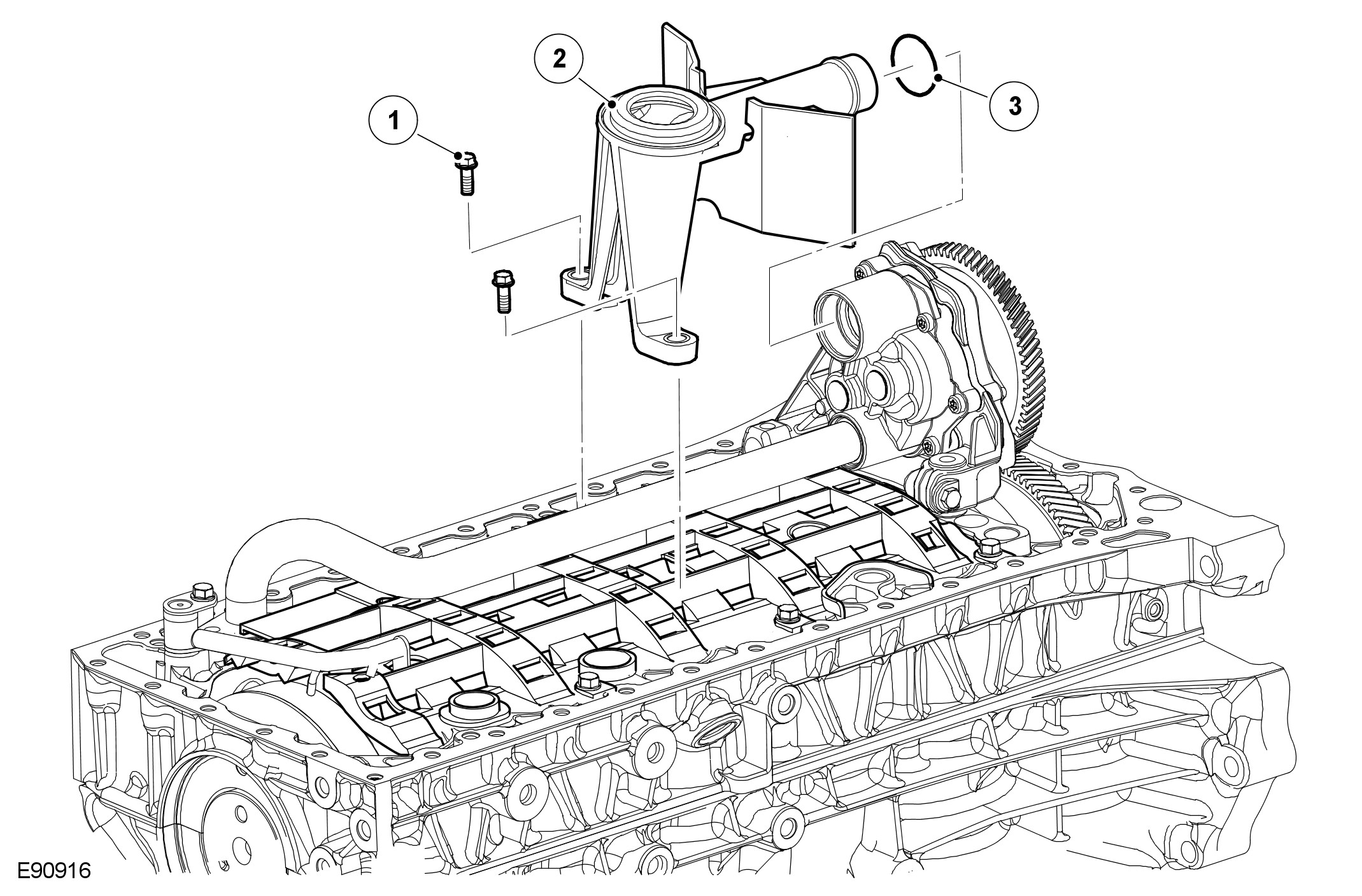 2
3
1
E90916