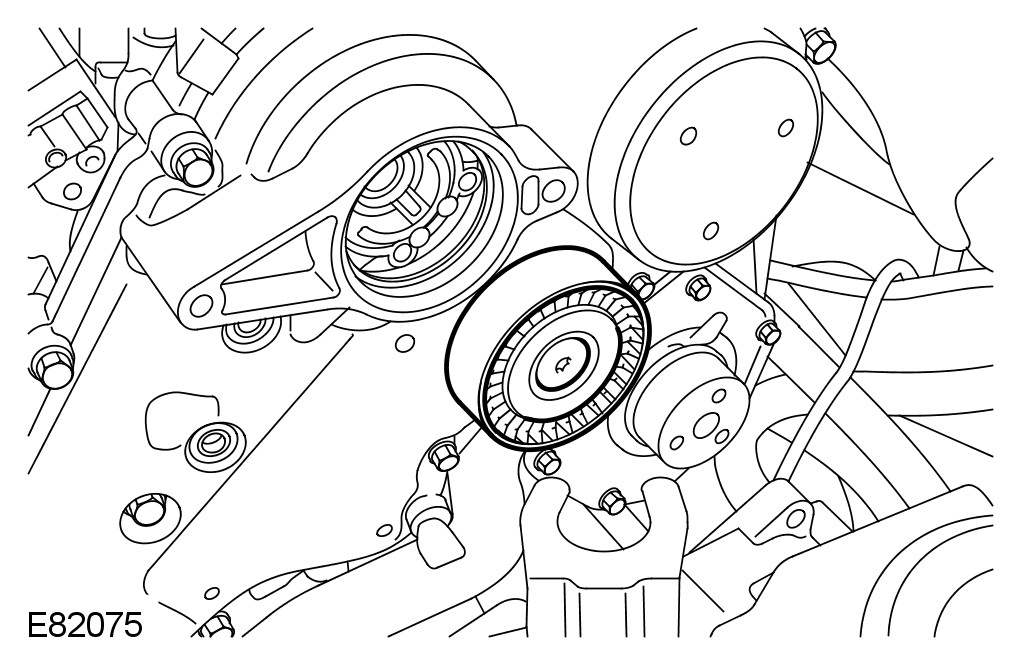 E82075