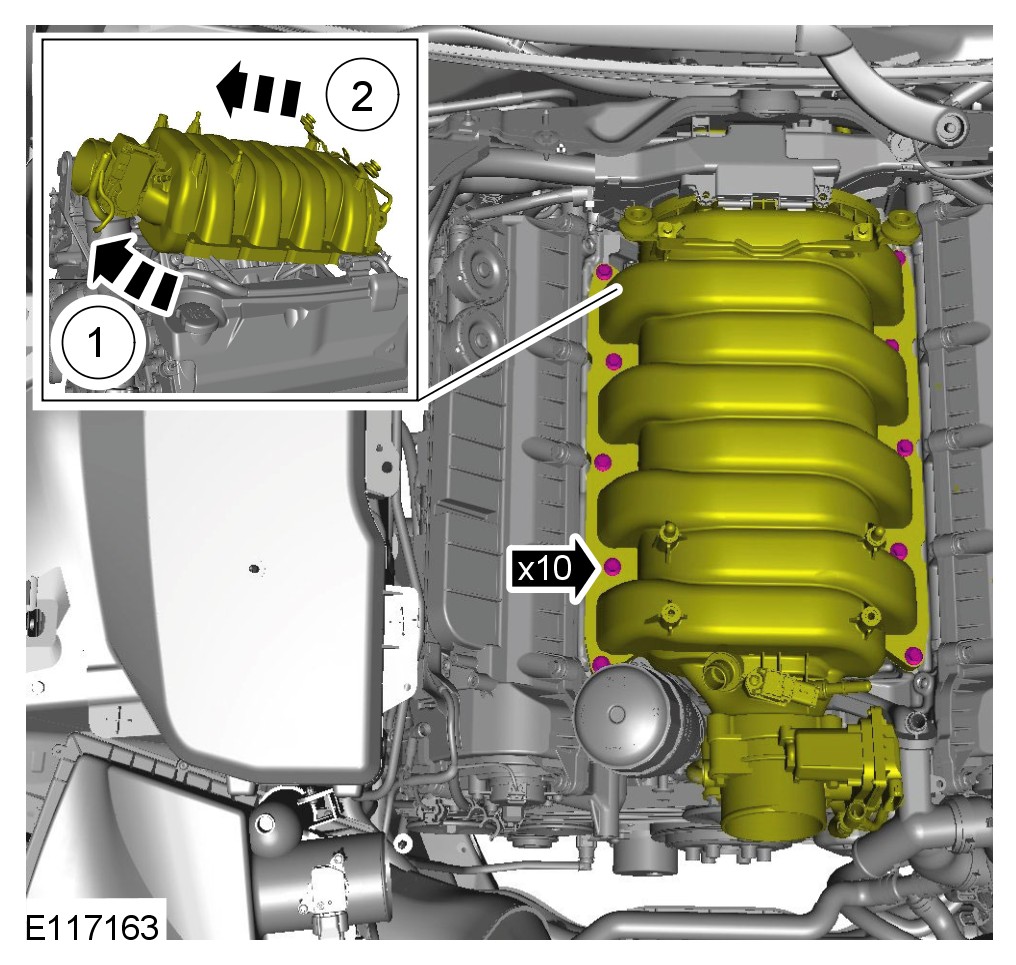 2

1

x10

E117163