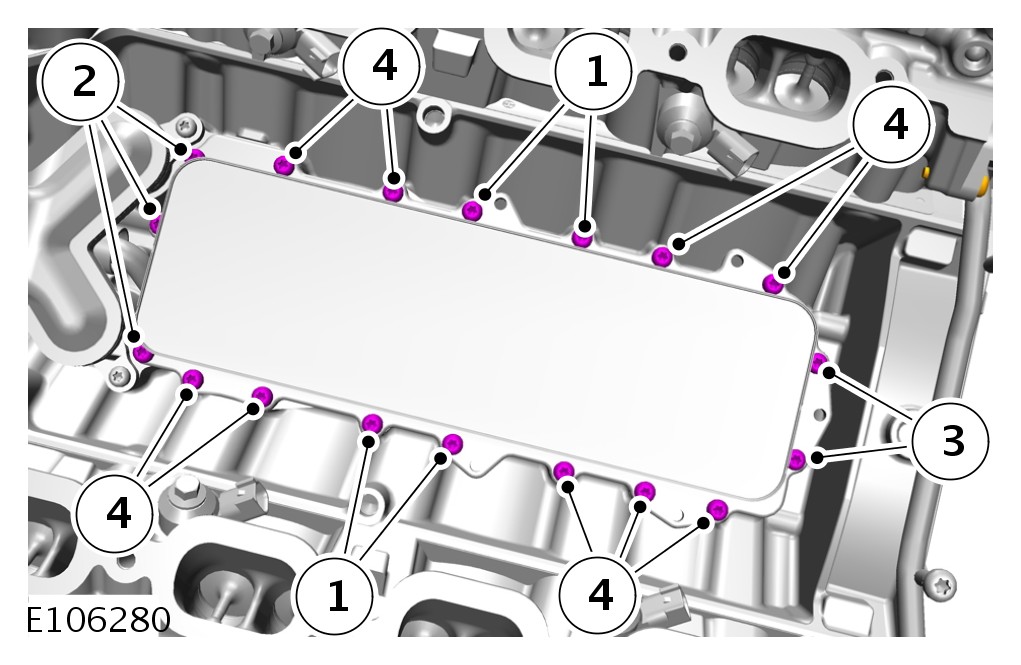 2
4
1
4
3
4
1
4
E106280