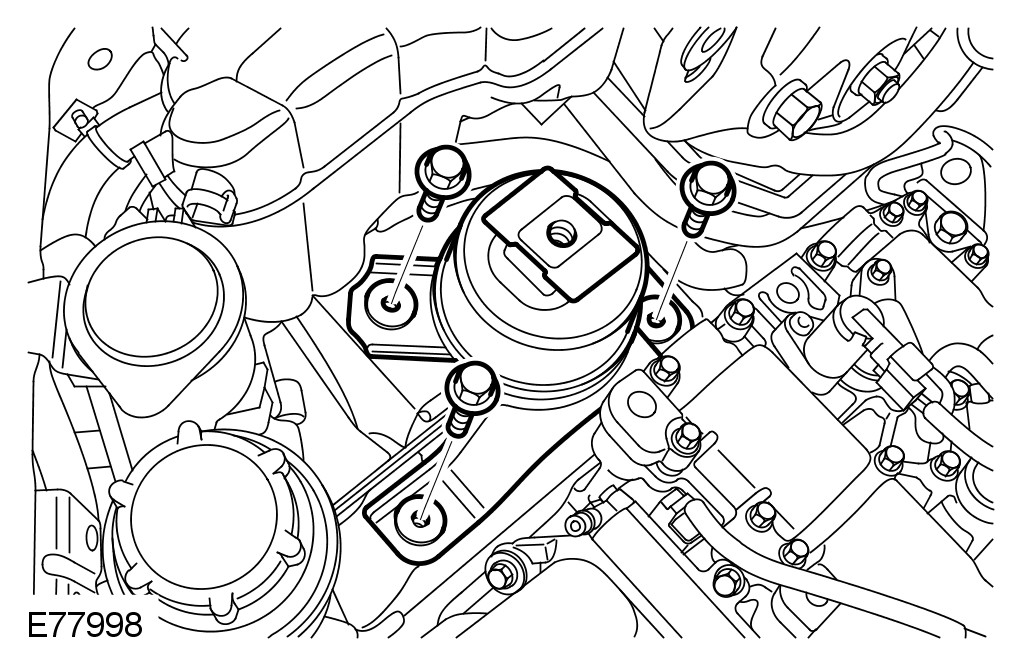 E77998