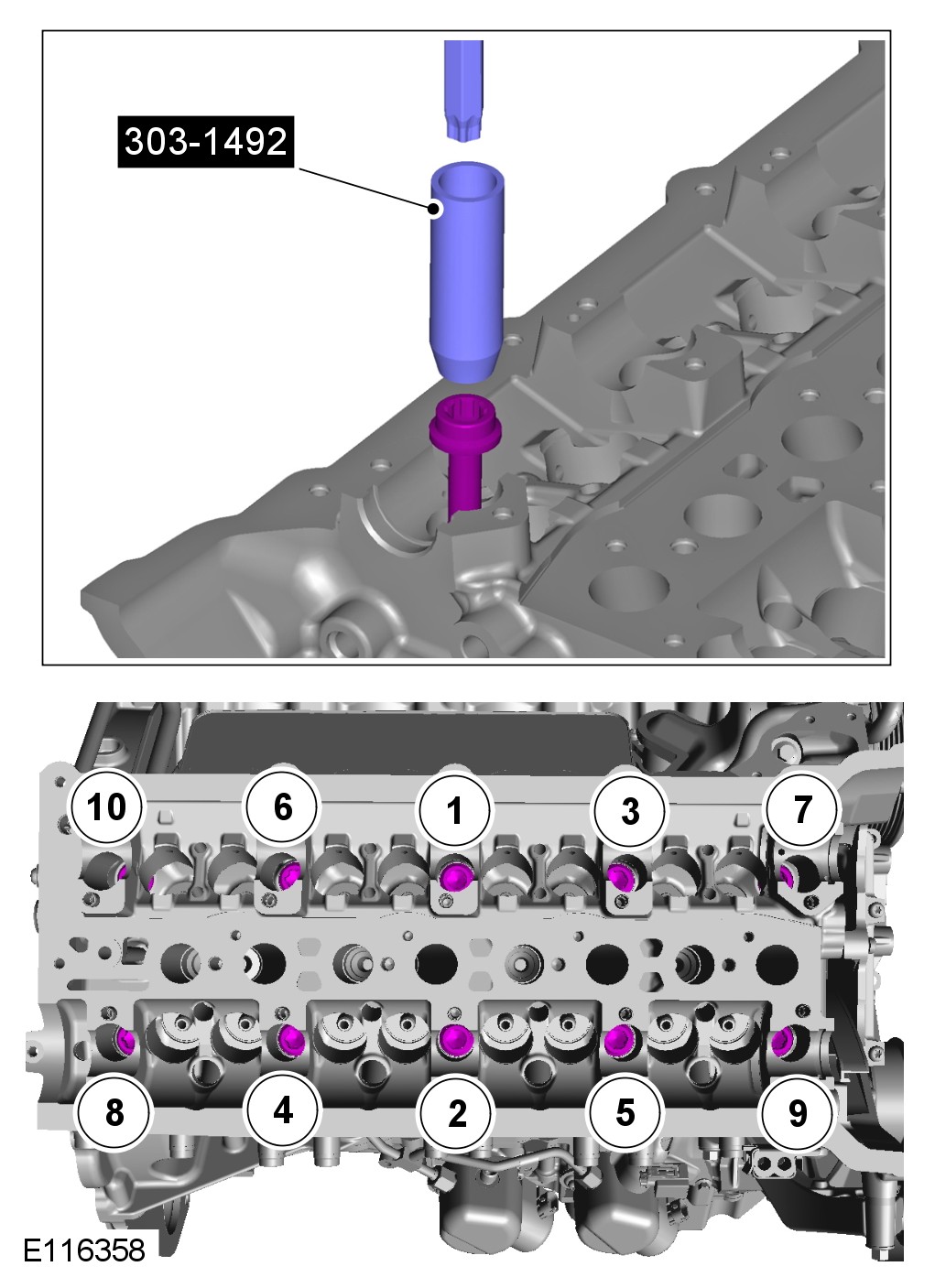 303-1492

10 6 1 3 7

8 4 2 5 9

E116358