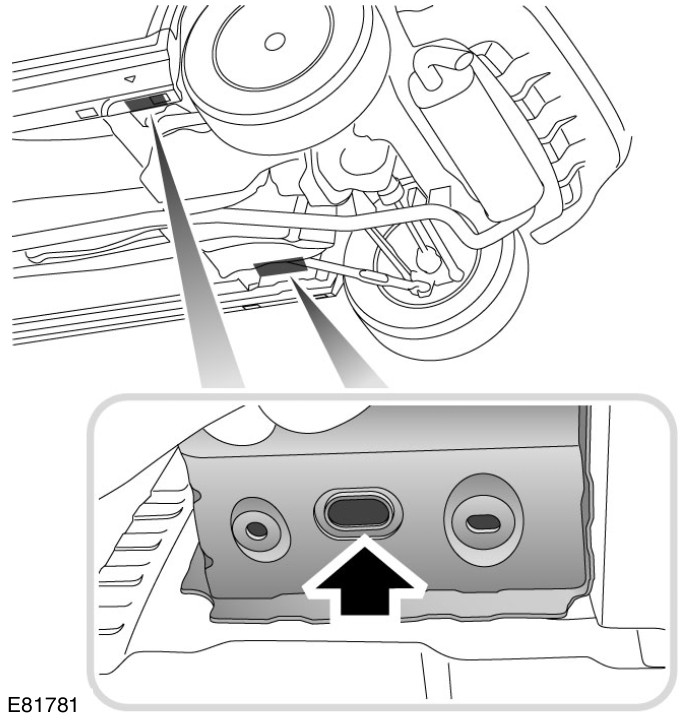 E81781