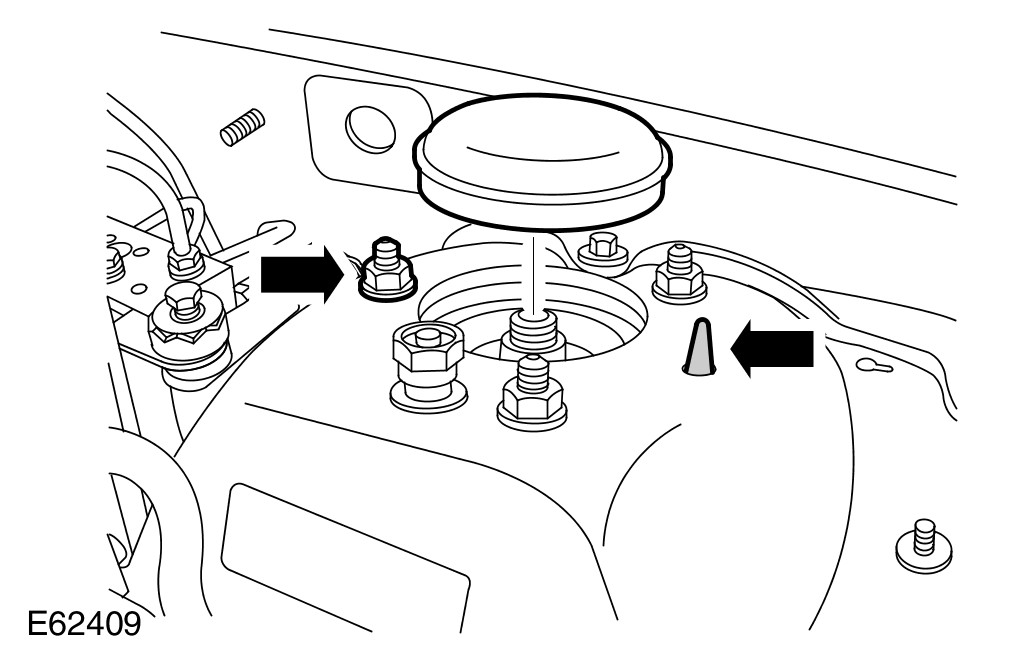 E62409