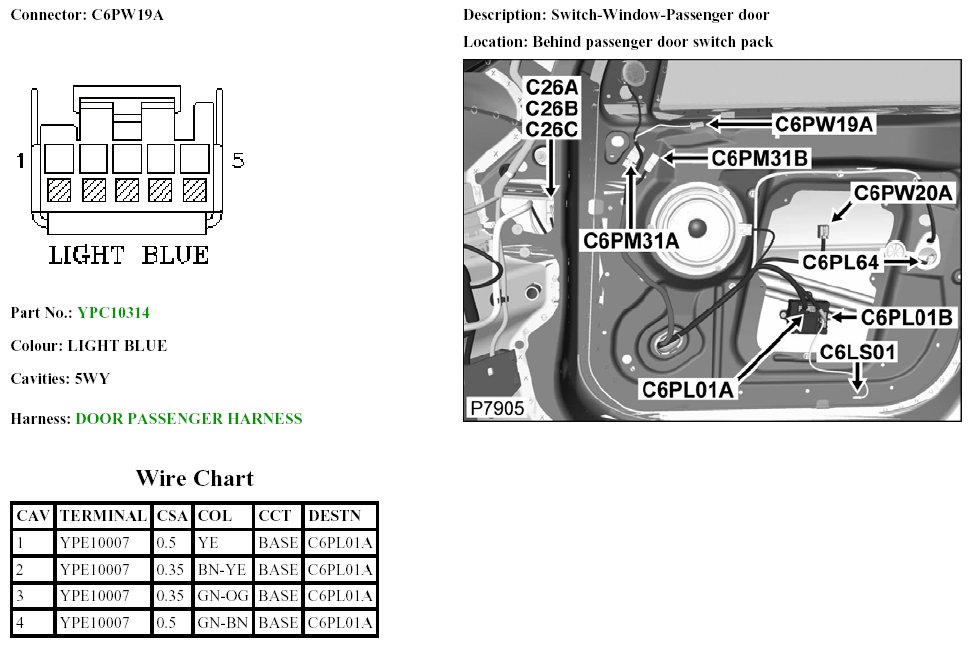 Connector: C6PW19A

1

5

LIGHT BLUE

Part No.: YPC10314

Colour: LIGHT BLUE

Cavities: 5WY

Harness: DOOR PASSENGER HARNESS

Wire Chart

| CAV | TERMINAL | CSA | COL | CCT | DESTN |
|---|---|---|---|---|---|
| 1 | YPE10007 | 0.5 | YE | BASE | C6PL01A |
| 2 | YPE10007 | 0.35 | BN-YE | BASE | C6PL01A |
| 3 | YPE10007 | 0.35 | GN-OG | BASE | C6PL01A |
| 4 | YPE10007 | 0.5 | GN-BN | BASE | C6PL01A |

Description: Switch-Window-Passenger door

Location: Behind passenger door switch pack

C26A
C26B
C26C

C6PW19A

C6PM31B

C6PW20A

C6PM31A

C6PL64

C6PL01B

C6LS01

C6PL01A

P7905