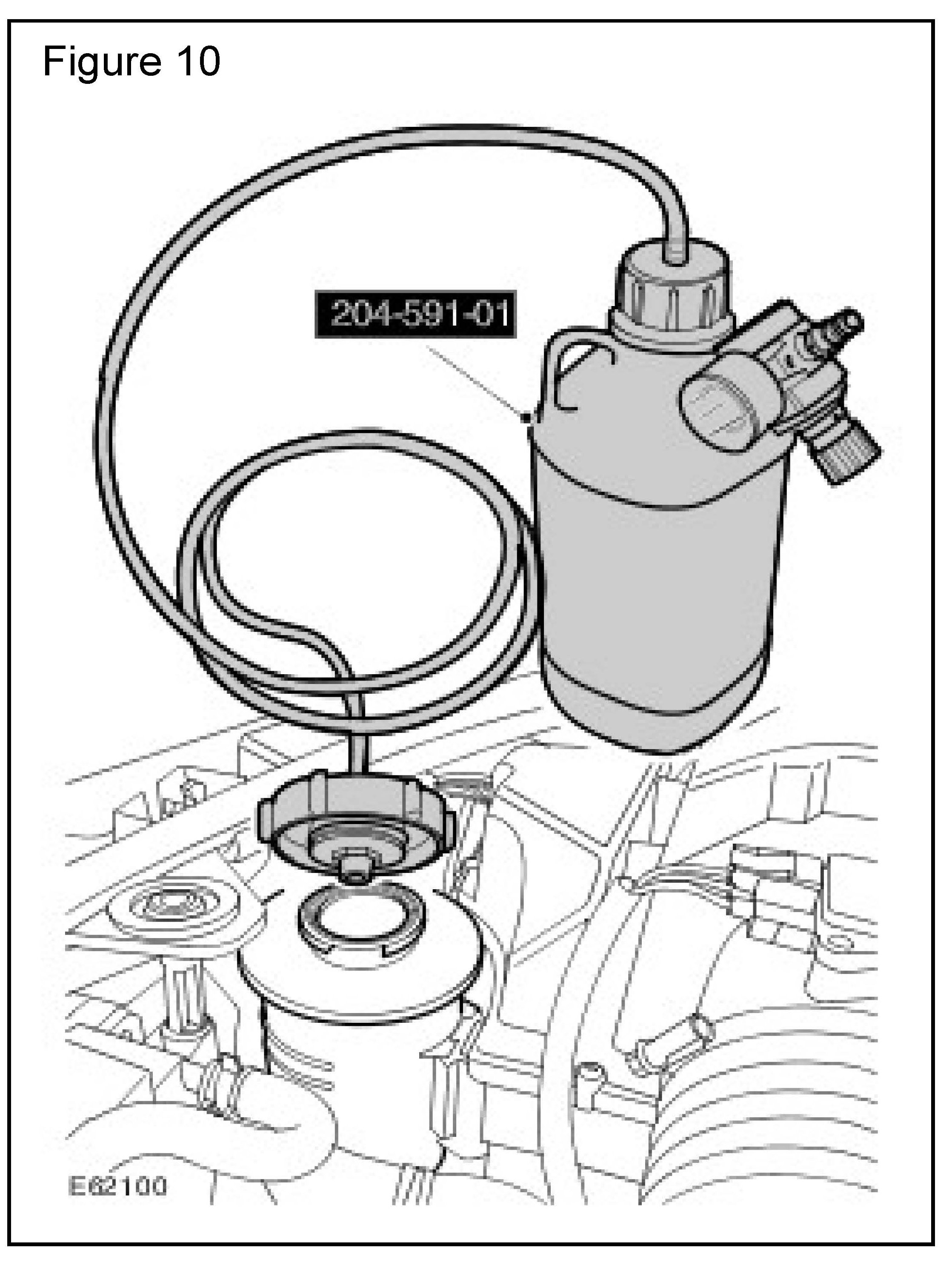 Figure 10

204-591-01

E62100