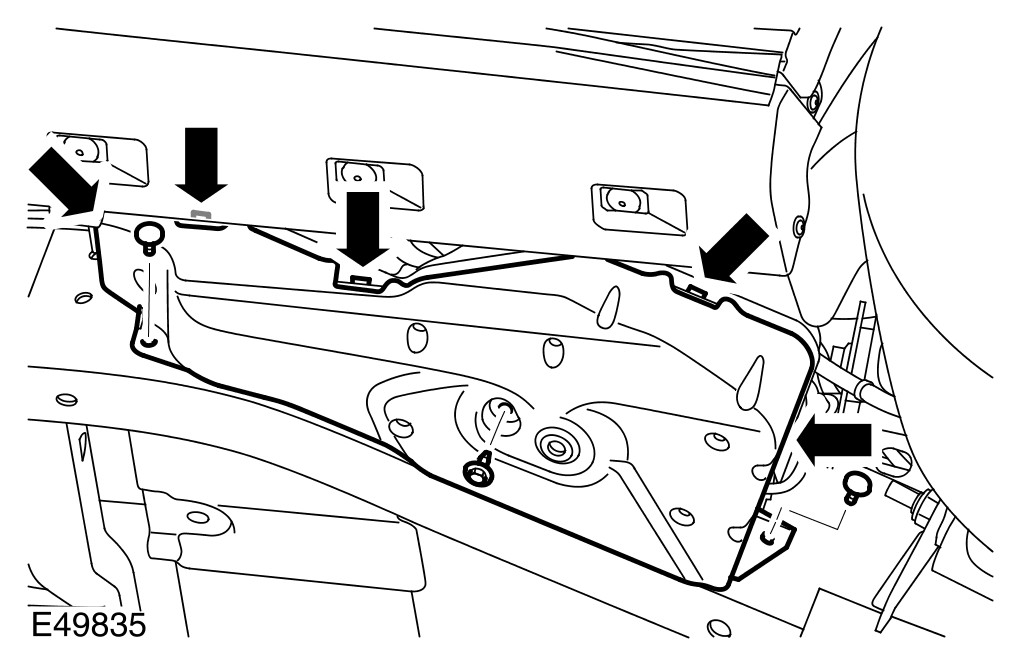 E49835