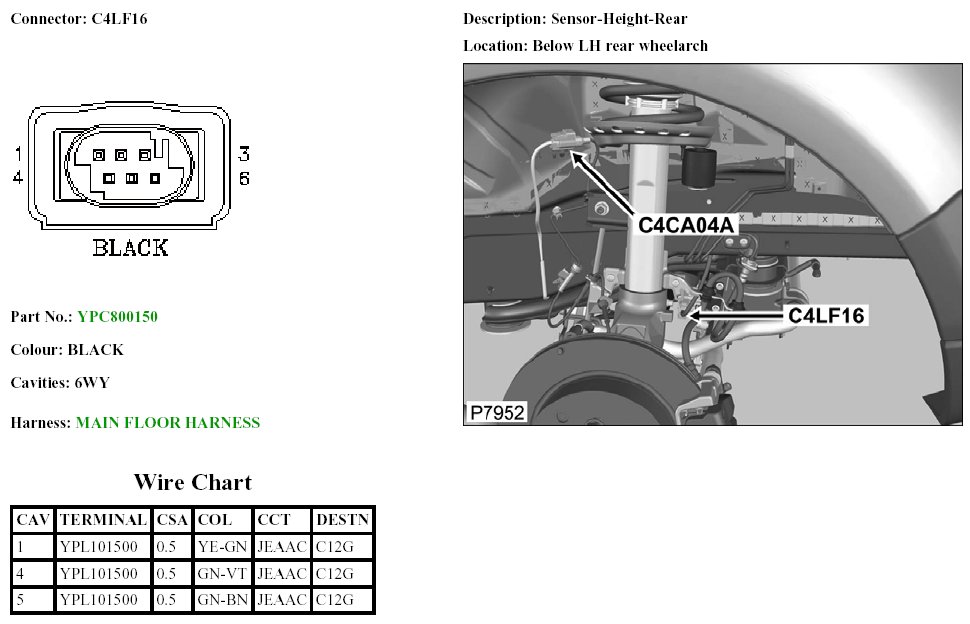 Connector: C4LF16

1
4

3
6

BLACK

Part No.: YPC800150

Colour: BLACK

Cavities: 6WY

Harness: MAIN FLOOR HARNESS

Wire Chart

| CAV | TERMINAL | CSA | COL | CCT | DESTN |
|---|---|---|---|---|---|
| 1 | YPL101500 | 0.5 | YE-GN | JEAAC | C12G |
| 4 | YPL101500 | 0.5 | GN-VT | JEAAC | C12G |
| 5 | YPL101500 | 0.5 | GN-BN | JEAAC | C12G |

Description: Sensor-Height-Rear

Location: Below LH rear wheelarch

C4CA04A

C4LF16

P7952