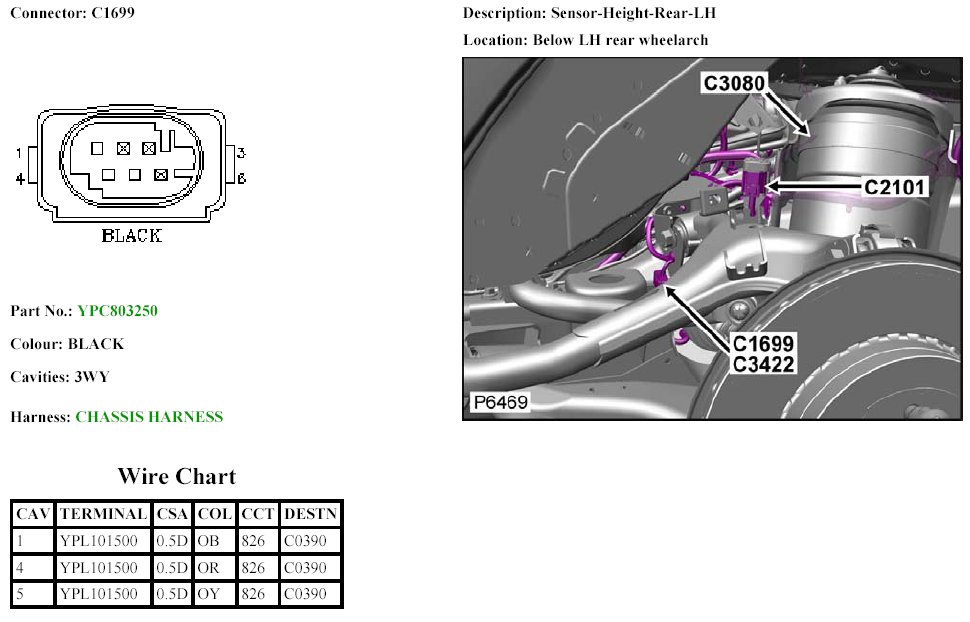 Connector: C1699

1
4
3
6
BLACK

Part No.: YPC803250

Colour: BLACK

Cavities: 3WY

Harness: CHASSIS HARNESS

Wire Chart

| CAV | TERMINAL | CSA | COL | CCT | DESTN |
|---|---|---|---|---|---|
| 1 | YPL101500 | 0.5D | OB | 826 | C0390 |
| 4 | YPL101500 | 0.5D | OR | 826 | C0390 |
| 5 | YPL101500 | 0.5D | OY | 826 | C0390 |

Description: Sensor-Height-Rear-LH

Location: Below LH rear wheelarch

C3080
C2101
C1699
C3422
P6469