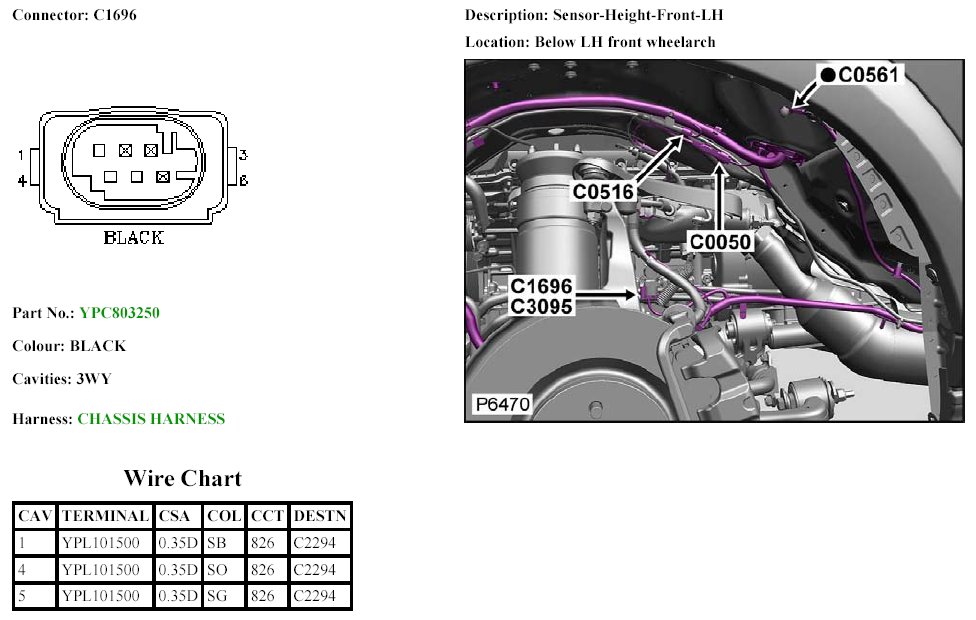 Connector: C1696

1
4
3
6
BLACK

Part No.: YPC803250

Colour: BLACK

Cavities: 3WY

Harness: CHASSIS HARNESS

Wire Chart

| CAV | TERMINAL | CSA | COL | CCT | DESTN |
|---|---|---|---|---|---|
| 1 | YPL101500 | 0.35D | SB | 826 | C2294 |
| 4 | YPL101500 | 0.35D | SO | 826 | C2294 |
| 5 | YPL101500 | 0.35D | SG | 826 | C2294 |

Description: Sensor-Height-Front-LH

Location: Below LH front wheelarch

C0561
C0516
C0050
C1696
C3095
P6470