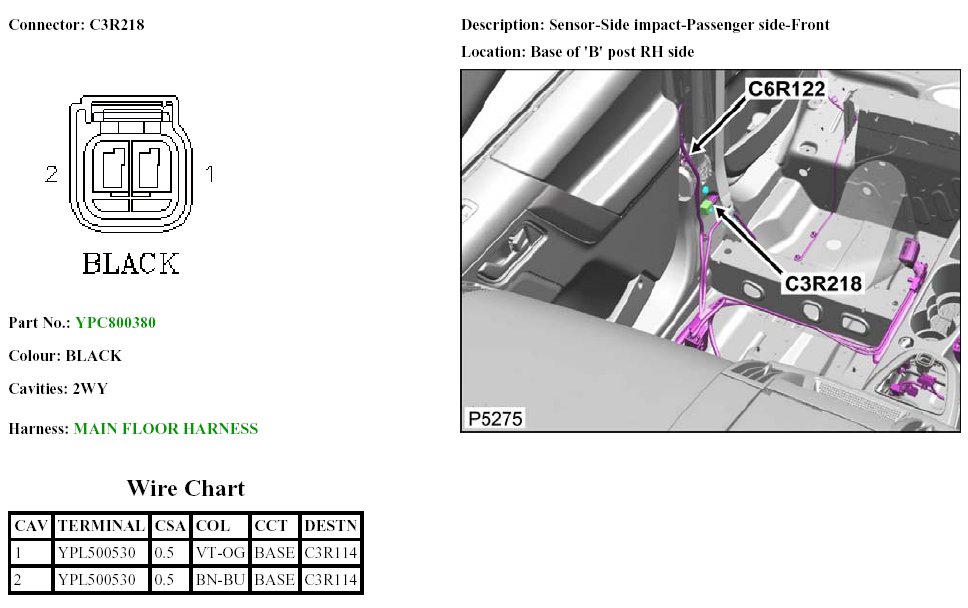 Connector: C3R218

2 1

BLACK

Part No.: YPC800380

Colour: BLACK

Cavities: 2WY

Harness: MAIN FLOOR HARNESS

Wire Chart

| CAV | TERMINAL | CSA | COL | CCT | DESTN |
|---|---|---|---|---|---|
| 1 | YPL500530 | 0.5 | VT-OG | BASE | C3R114 |
| 2 | YPL500530 | 0.5 | BN-BU | BASE | C3R114 |

Description: Sensor-Side impact-Passenger side-Front

Location: Base of 'B' post RH side

C6R122

C3R218

P5275