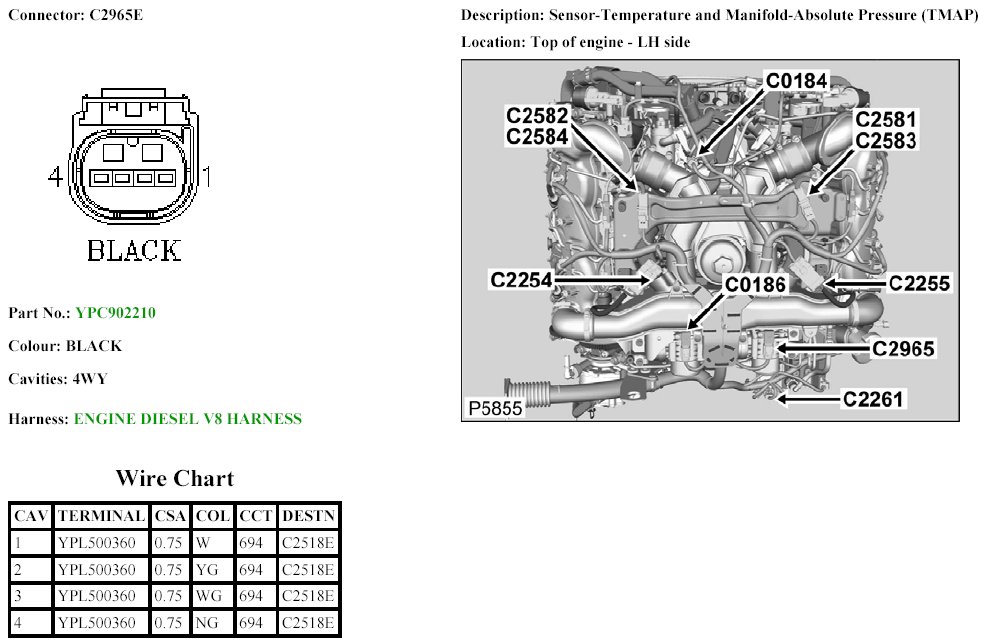 Connector: C2965E

4 1

BLACK

Part No.: YPC902210

Colour: BLACK

Cavities: 4WY

Harness: ENGINE DIESEL V8 HARNESS

Wire Chart

| CAV | TERMINAL | CSA | COL | CCT | DESTN |
|---|---|---|---|---|---|
| 1 | YPL500360 | 0.75 | W | 694 | C2518E |
| 2 | YPL500360 | 0.75 | YG | 694 | C2518E |
| 3 | YPL500360 | 0.75 | WG | 694 | C2518E |
| 4 | YPL500360 | 0.75 | NG | 694 | C2518E |

Description: Sensor-Temperature and Manifold-Absolute Pressure (TMAP)

Location: Top of engine - LH side

C0184
C2582
C2584
C2581
C2583
C2254
C0186
C2255
C2965
C2261
P5855