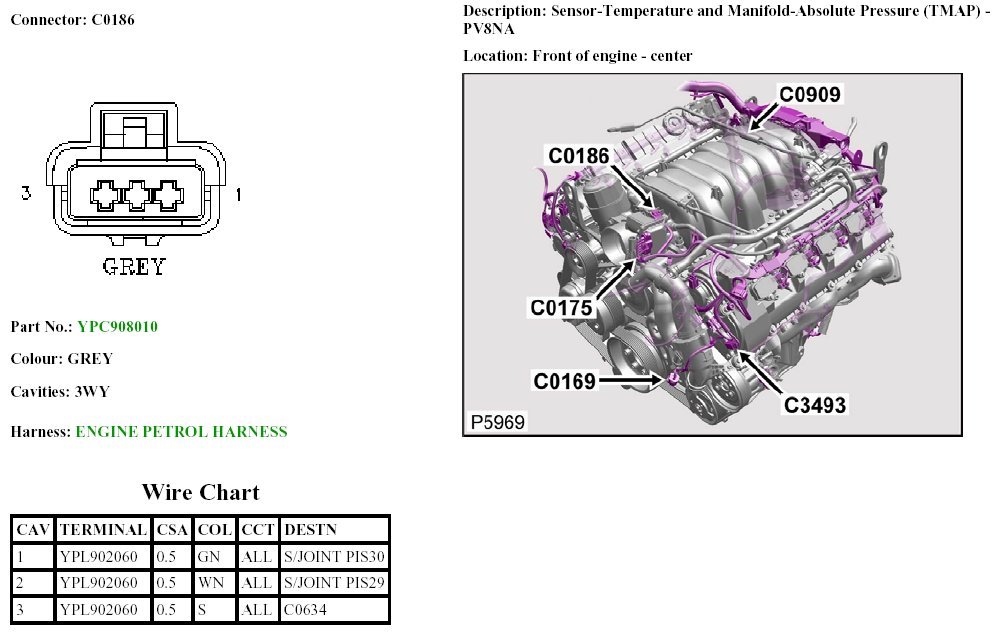 Connector: C0186

3

1

GREY

Part No.: YPC908010

Colour: GREY

Cavities: 3WY

Harness: ENGINE PETROL HARNESS

Wire Chart

| CAV | TERMINAL | CSA | COL | CCT | DESTN |
|---|---|---|---|---|---|
| 1 | YPL902060 | 0.5 | GN | ALL | S/JOINT PIS30 |
| 2 | YPL902060 | 0.5 | WN | ALL | S/JOINT PIS29 |
| 3 | YPL902060 | 0.5 | S | ALL | C0634 |

Description: Sensor-Temperature and Manifold-Absolute Pressure (TMAP) - PV8NA

Location: Front of engine - center

C0909

C0186

C0175

C0169

C3493

P5969