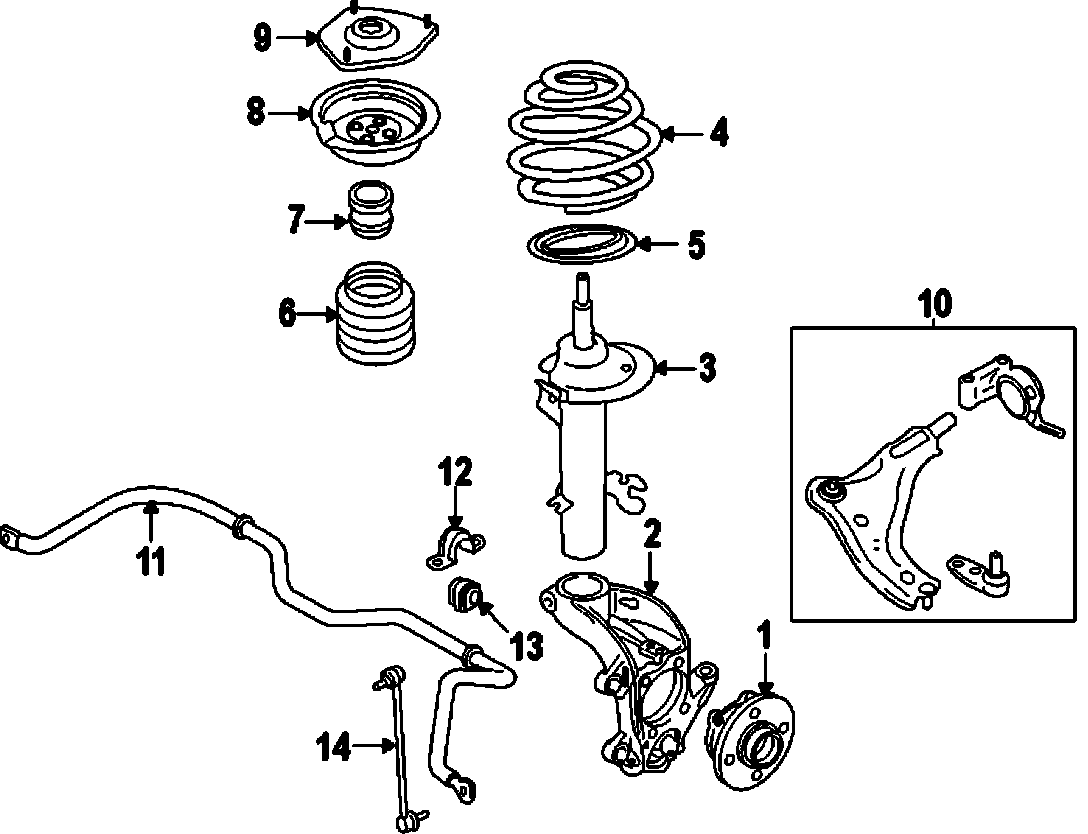 9
8
4
7
5
6
10
3
12
11
2
13
1
14