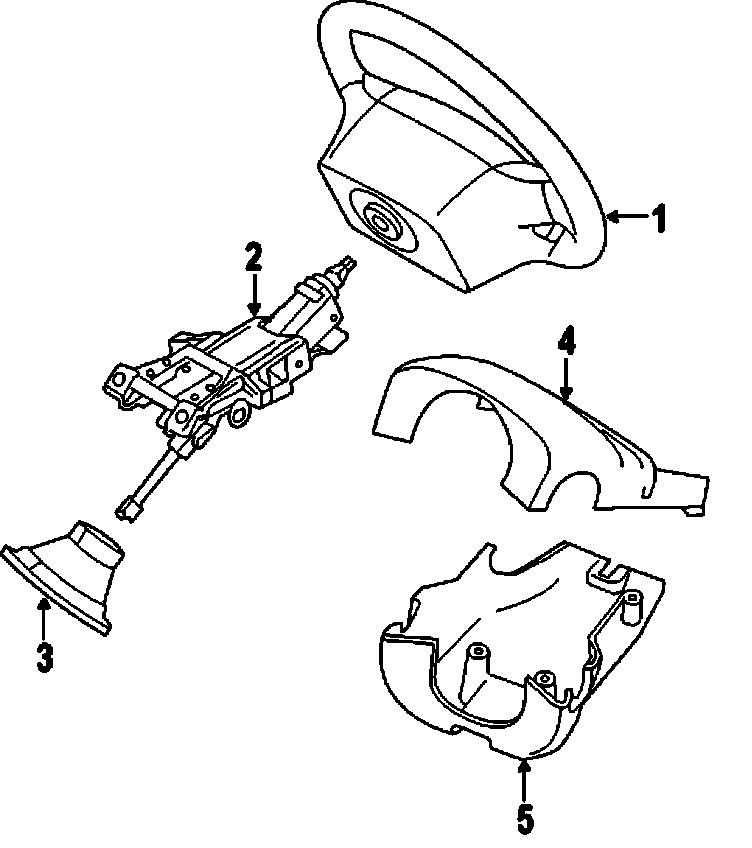 1
2
4
3
5