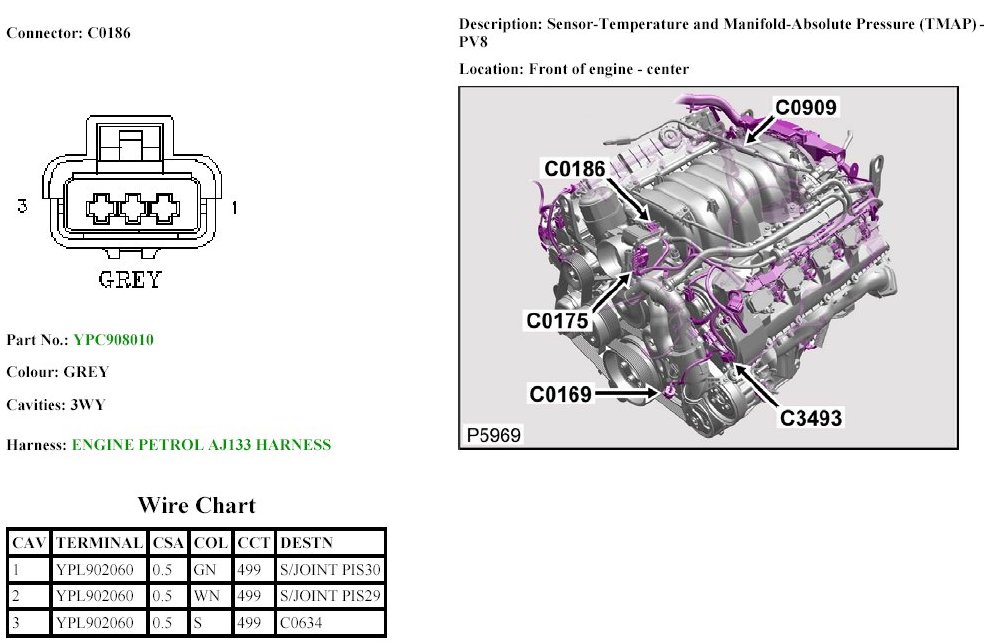 Connector: C0186

3

1

GREY

Part No.: YPC908010

Colour: GREY

Cavities: 3WY

Harness: ENGINE PETROL AJ133 HARNESS

Wire Chart

| CAV | TERMINAL | CSA | COL | CCT | DESTN |
|---|---|---|---|---|---|
| 1 | YPL902060 | 0.5 | GN | 499 | S/JOINT PIS30 |
| 2 | YPL902060 | 0.5 | WN | 499 | S/JOINT PIS29 |
| 3 | YPL902060 | 0.5 | S | 499 | C0634 |

Description: Sensor-Temperature and Manifold-Absolute Pressure (TMAP) - PV8

Location: Front of engine - center

C0909

C0186

C0175

C0169

C3493

P5969