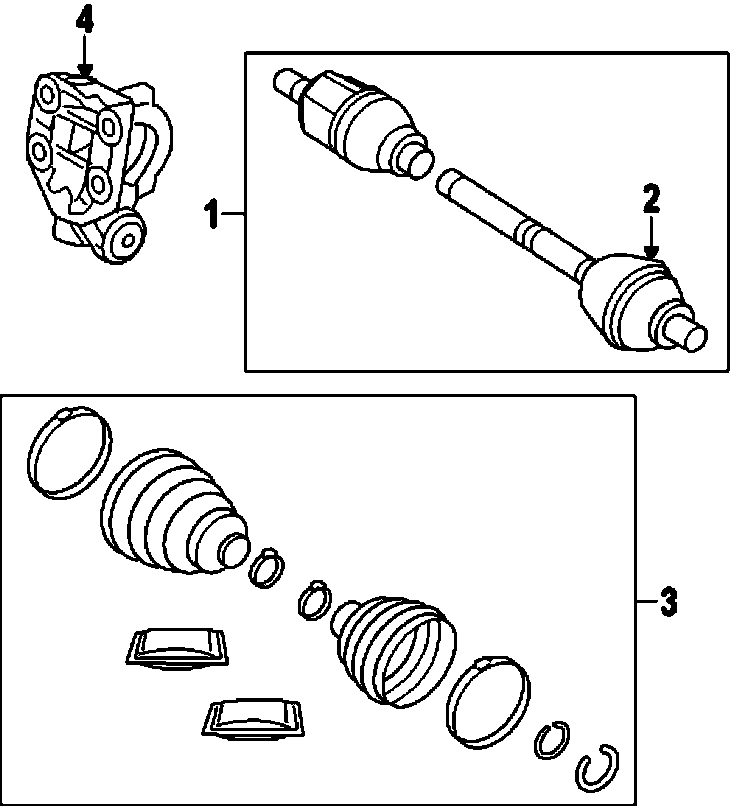 4
1
2
3