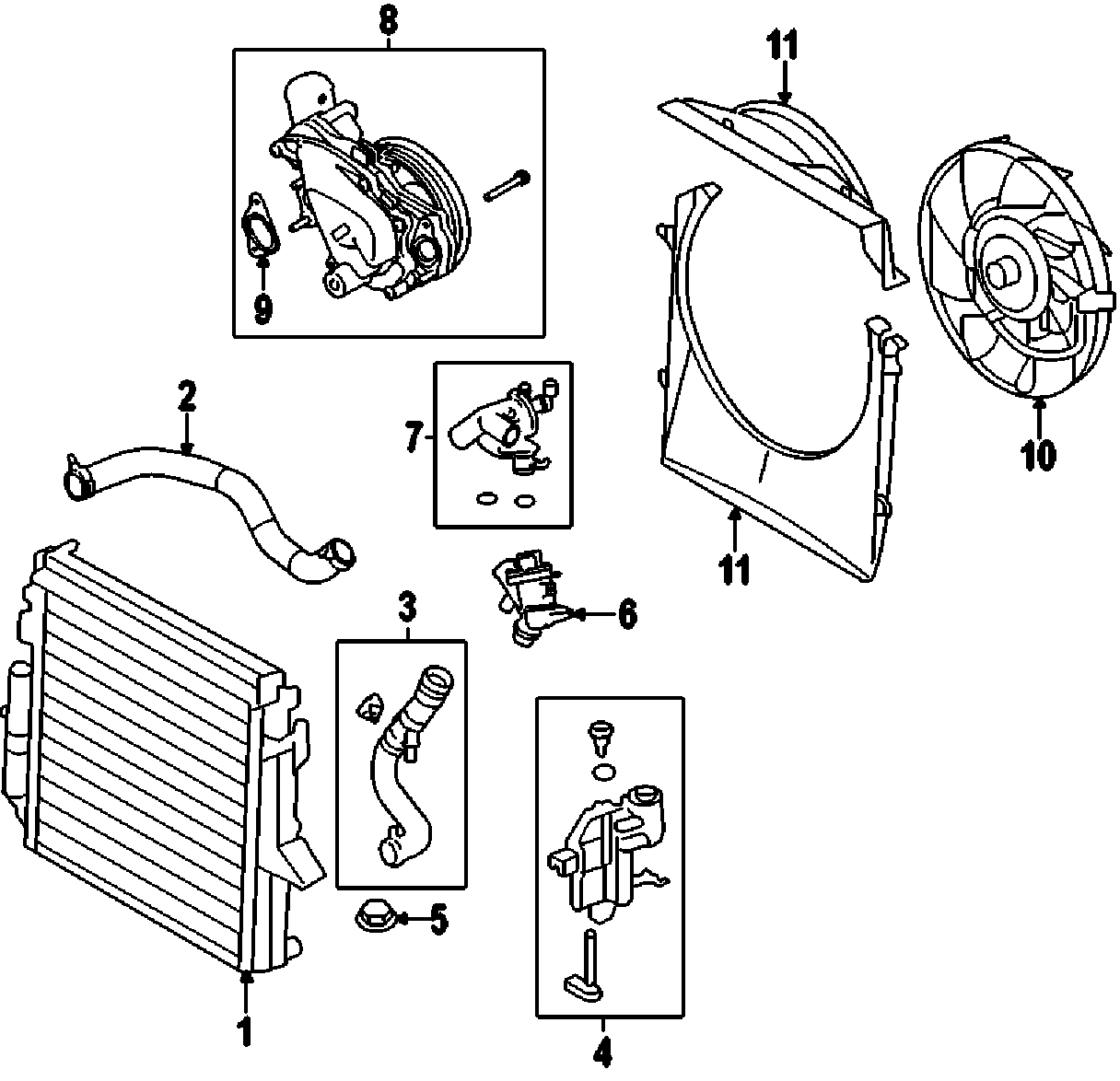 8
11
9
2
7
10
11
6
3
5
1
4