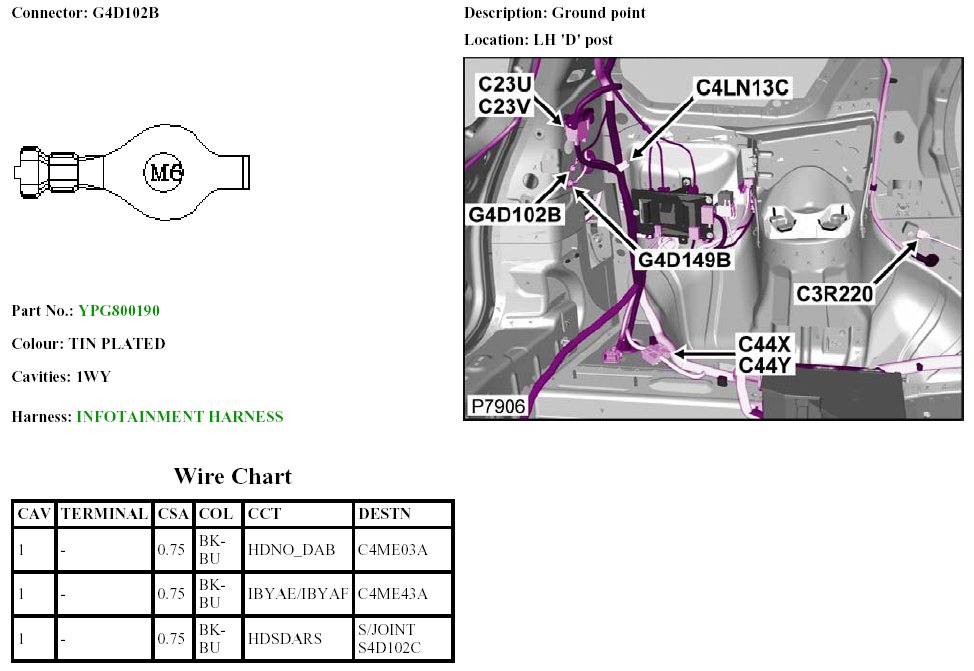 Connector: G4D102B

M6

Part No.: YPG800190

Colour: TIN PLATED

Cavities: 1WY

Harness: INFOTAINMENT HARNESS

Description: Ground point

Location: LH 'D' post

C23U
C23V
C4LN13C
G4D102B
G4D149B
C3R220
C44X
C44Y
P7906

Wire Chart

| CAV | TERMINAL | CSA | COL | CCT | DESTN |
|---|---|---|---|---|---|
| 1 | - | 0.75 | BK-BU | HDNO_DAB | C4ME03A |
| 1 | - | 0.75 | BK-BU | IBYAE/IBYAF | C4ME43A |
| 1 | - | 0.75 | BK-BU | HDSDARS | S/JOINT S4D102C |