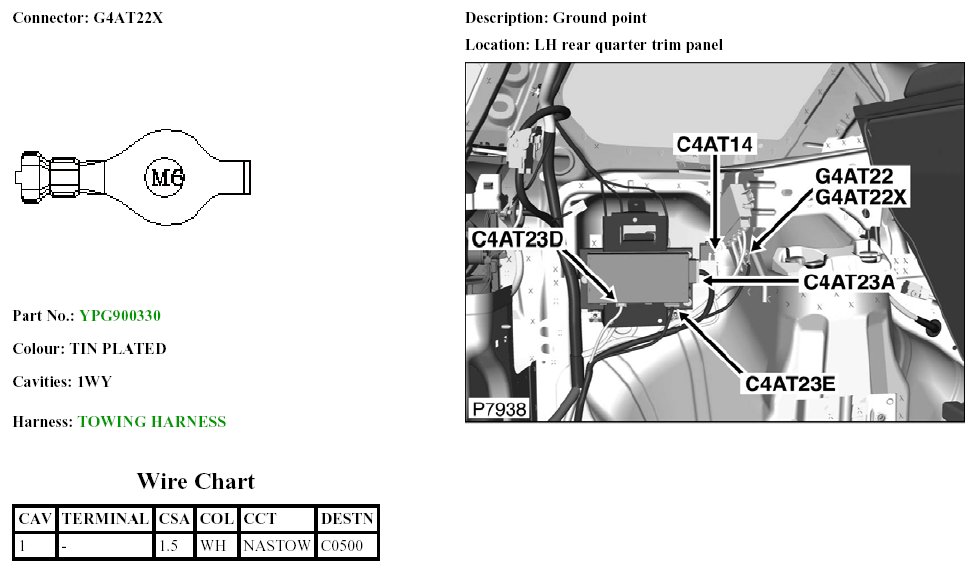 Connector: G4AT22X

M6

Part No.: YPG900330

Colour: TIN PLATED

Cavities: 1WY

Harness: TOWING HARNESS

Wire Chart

| CAV | TERMINAL | CSA | COL | CCT | DESTN |
|---|---|---|---|---|---|
| 1 | - | 1.5 | WH | NASTOW | C0500 |

Description: Ground point

Location: LH rear quarter trim panel

C4AT14

G4AT22
G4AT22X

C4AT23D

C4AT23A

C4AT23E

P7938