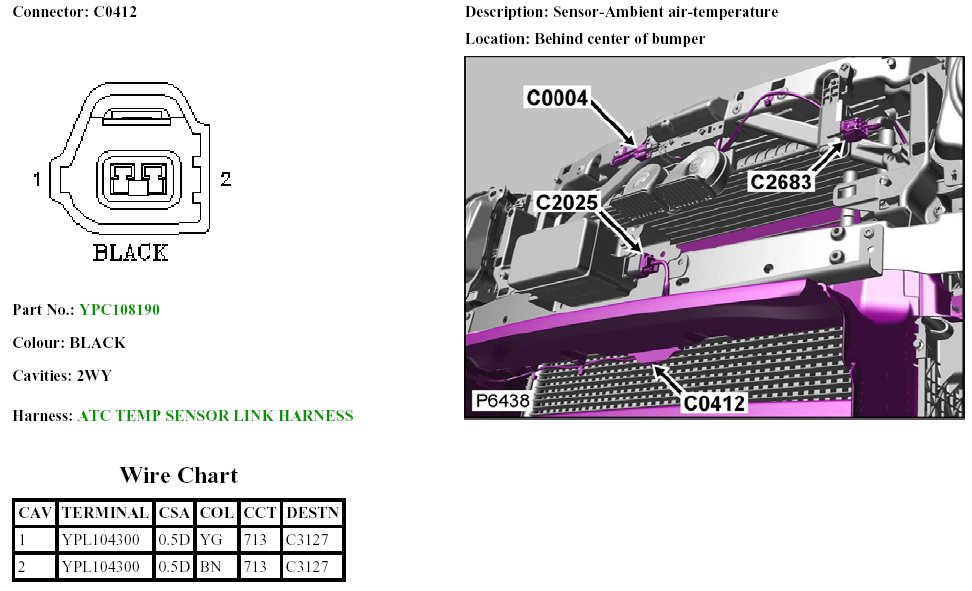 Connector: C0412

1

2

BLACK

Part No.: YPC108190

Colour: BLACK

Cavities: 2WY

Harness: ATC TEMP SENSOR LINK HARNESS

Wire Chart

| CAV | TERMINAL | CSA | COL | CCT | DESTN |
|---|---|---|---|---|---|
| 1 | YPL104300 | 0.5D | YG | 713 | C3127 |
| 2 | YPL104300 | 0.5D | BN | 713 | C3127 |

Description: Sensor-Ambient air-temperature

Location: Behind center of bumper

C0004

C2683

C2025

P6438

C0412